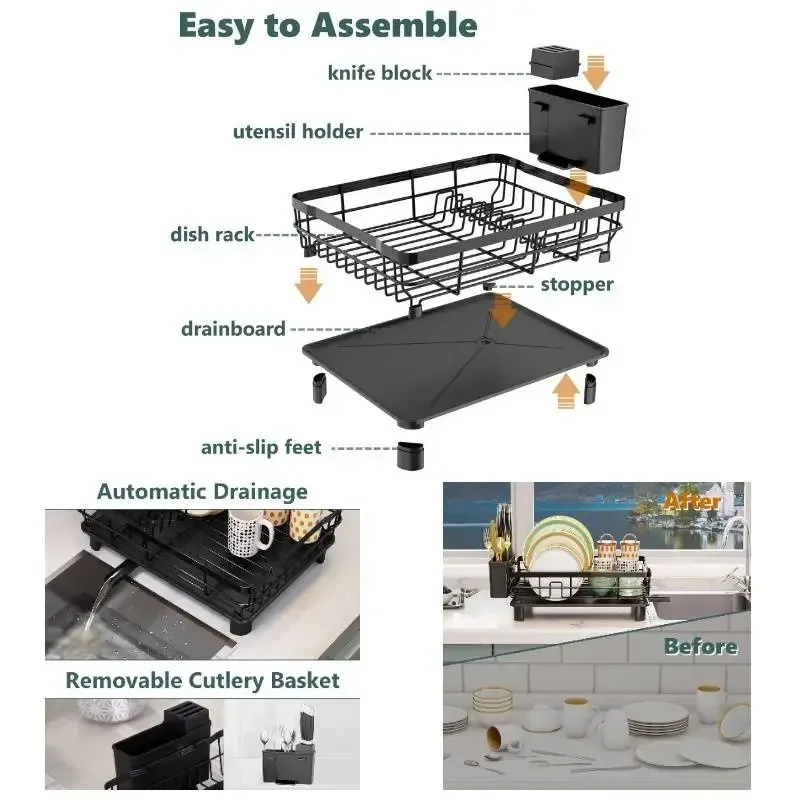 Easy to Assemble

knife block

utensil holder

dish rack

stopper

drainboard

anti-slip feet

Automatic Drainage

Removable Cutlery Basket

After

Before