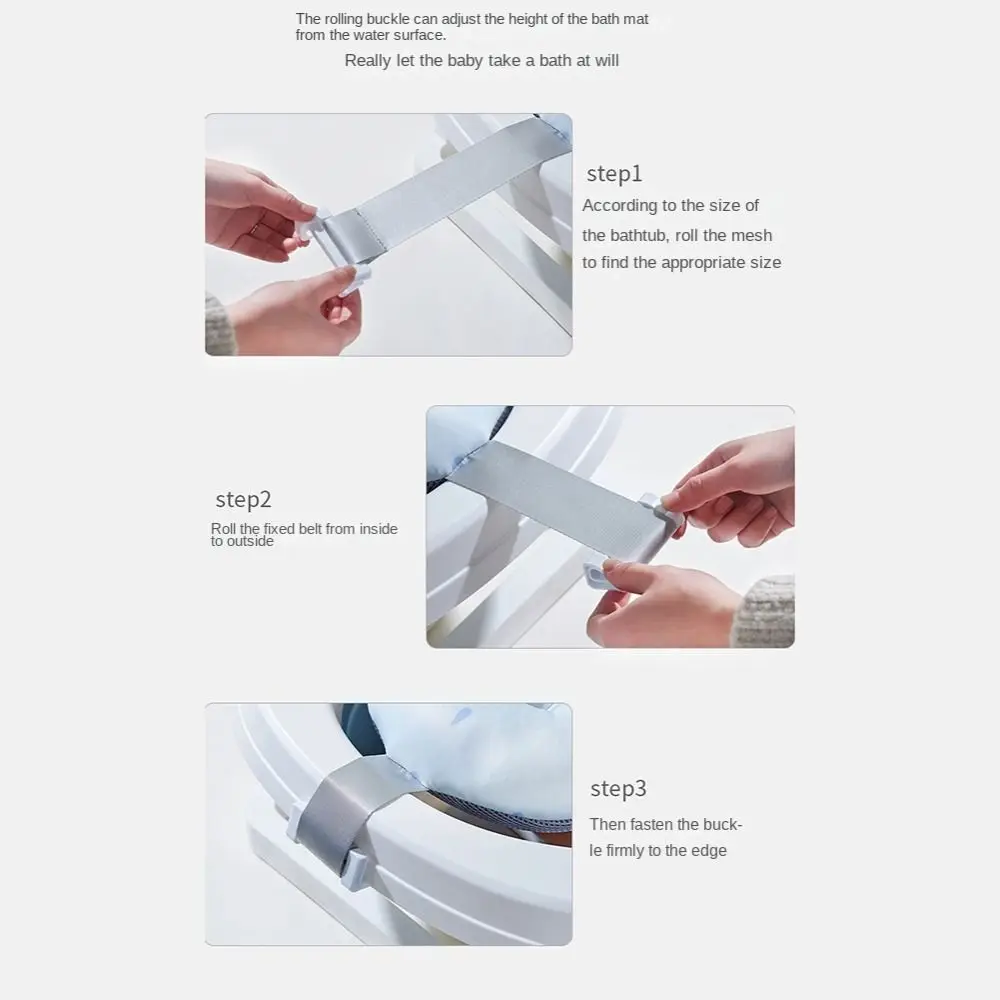 The rolling buckle can adjust the height of the bath mat from the water surface.

Really let the baby take a bath at will

step1

According to the size of the bathtub, roll the mesh to find the appropriate size

step2

Roll the fixed belt from inside to outside

step3

Then fasten the buckle firmly to the edge