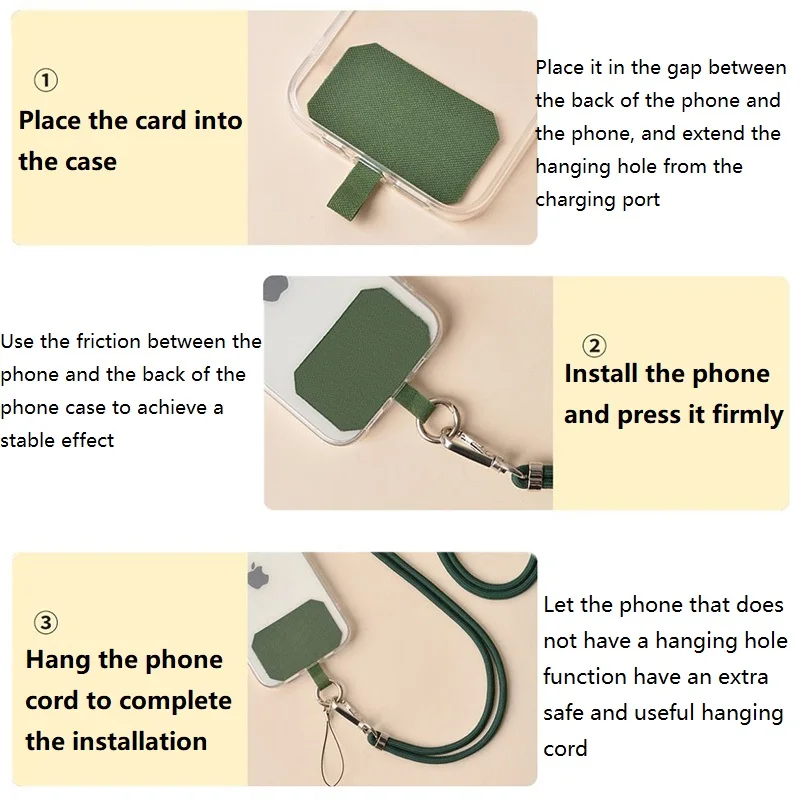 ①
Place the card into the case

Place it in the gap between the back of the phone and the phone, and extend the hanging hole from the charging port

Use the friction between the phone and the back of the phone case to achieve a stable effect

②
Install the phone and press it firmly

③
Hang the phone cord to complete the installation

Let the phone that does not have a hanging hole function have an extra safe and useful hanging cord