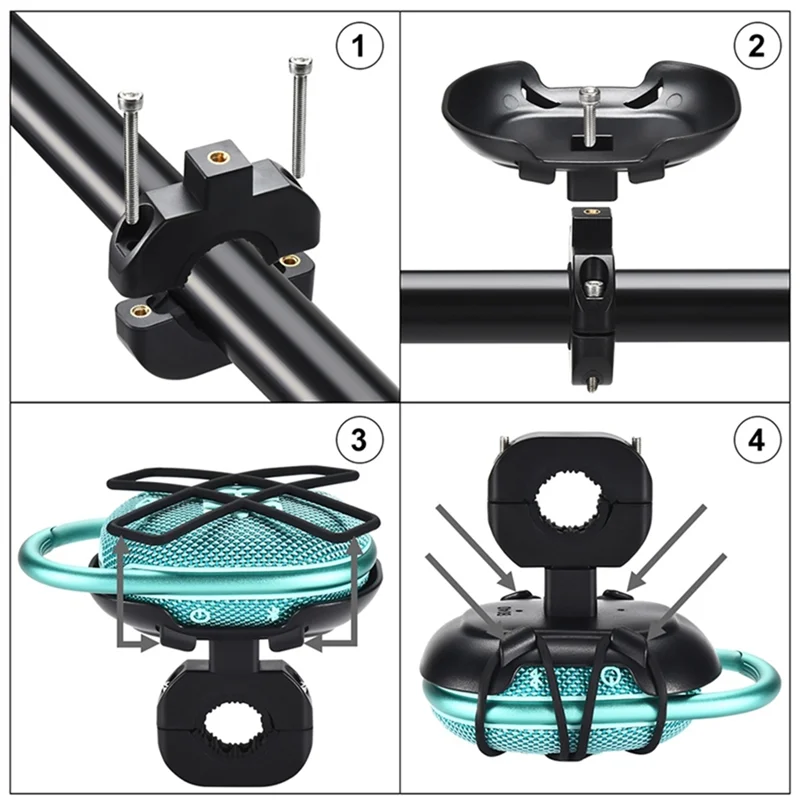 1

2

3

4