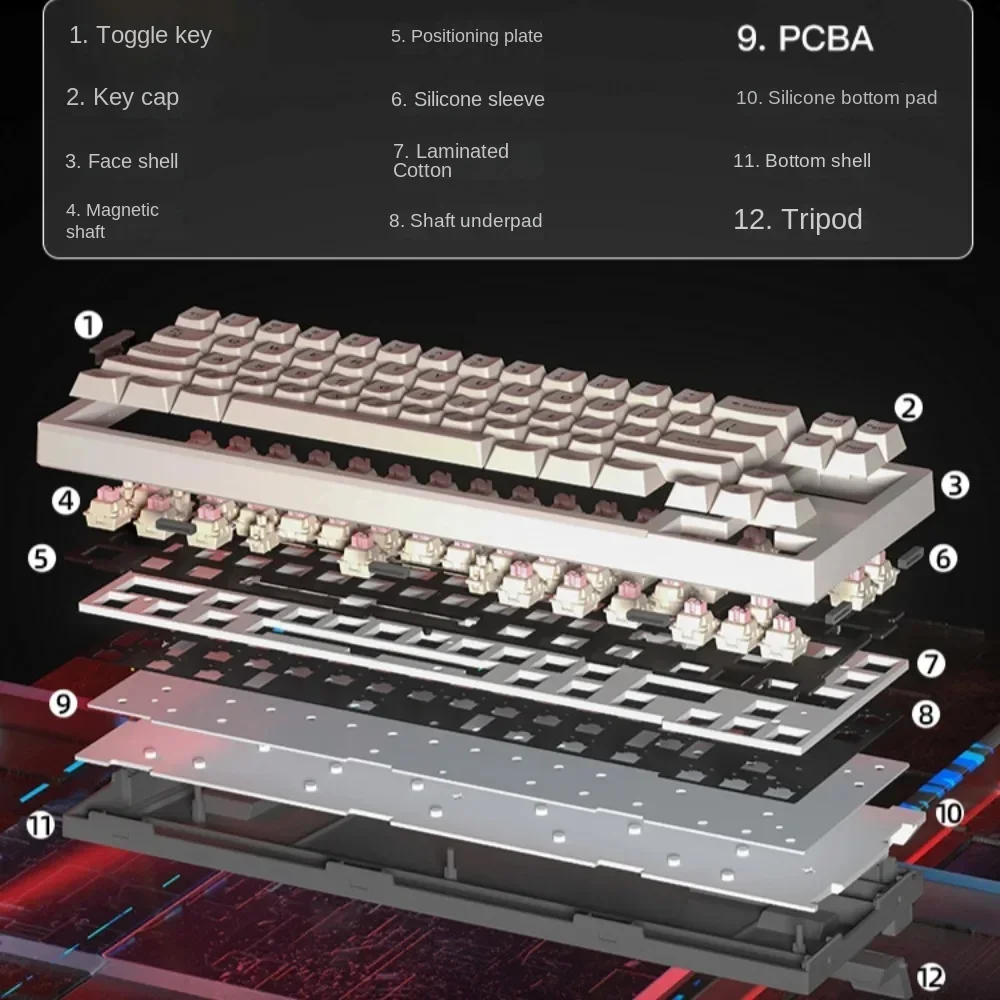 1. Toggle key

2. Key cap

3. Face shell

4. Magnetic shaft

5. Positioning plate

6. Silicone sleeve

7. Laminated Cotton

8. Shaft underpad

9. PCBA

10. Silicone bottom pad

11. Bottom shell

12. Tripod

1

2

3

4

5

6

7

8

9

10

11

12