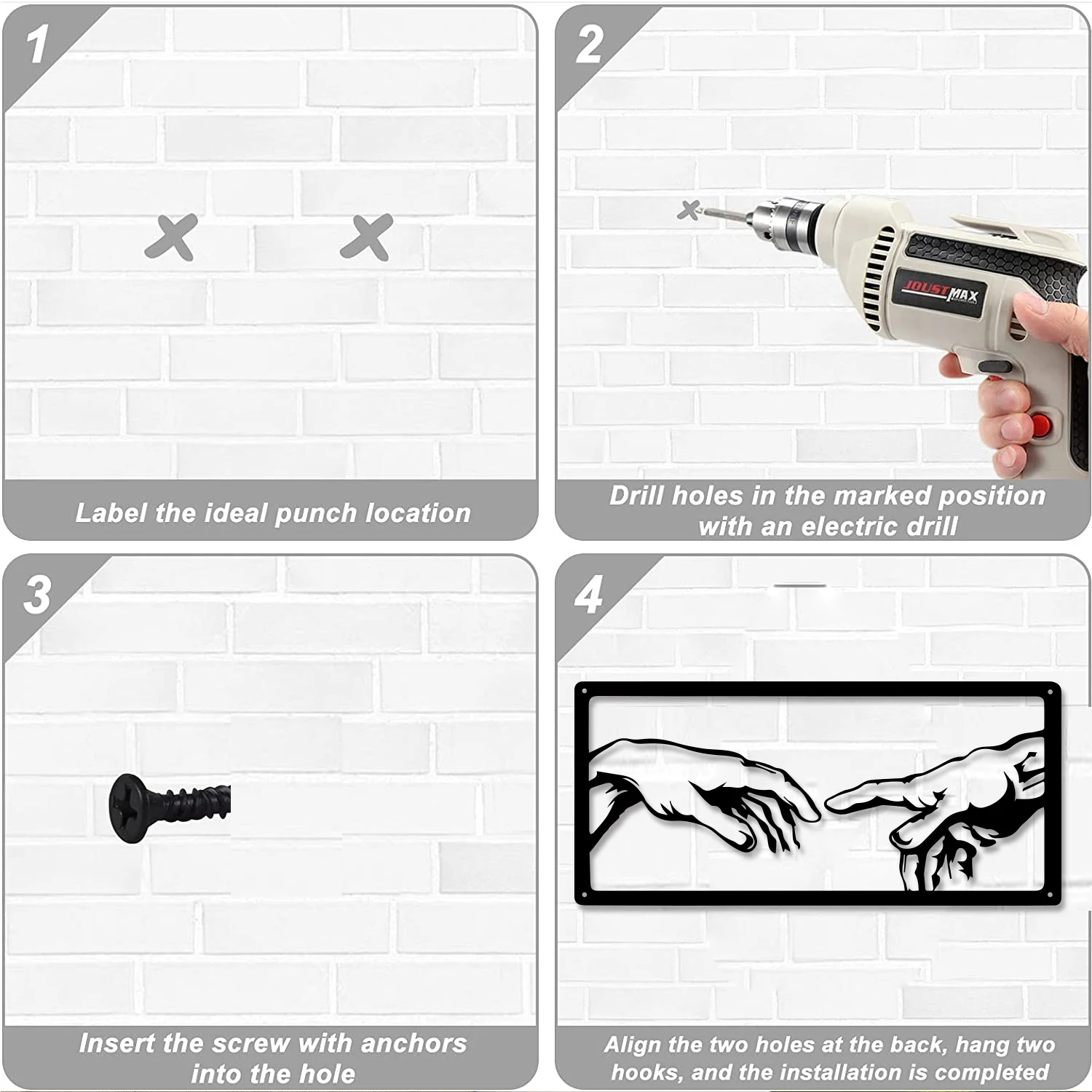 1

Label the ideal punch location

2

JOUSTMAX

Drill holes in the marked position with an electric drill

3

Insert the screw with anchors into the hole

4

Align the two holes at the back, hang two hooks, and the installation is completed