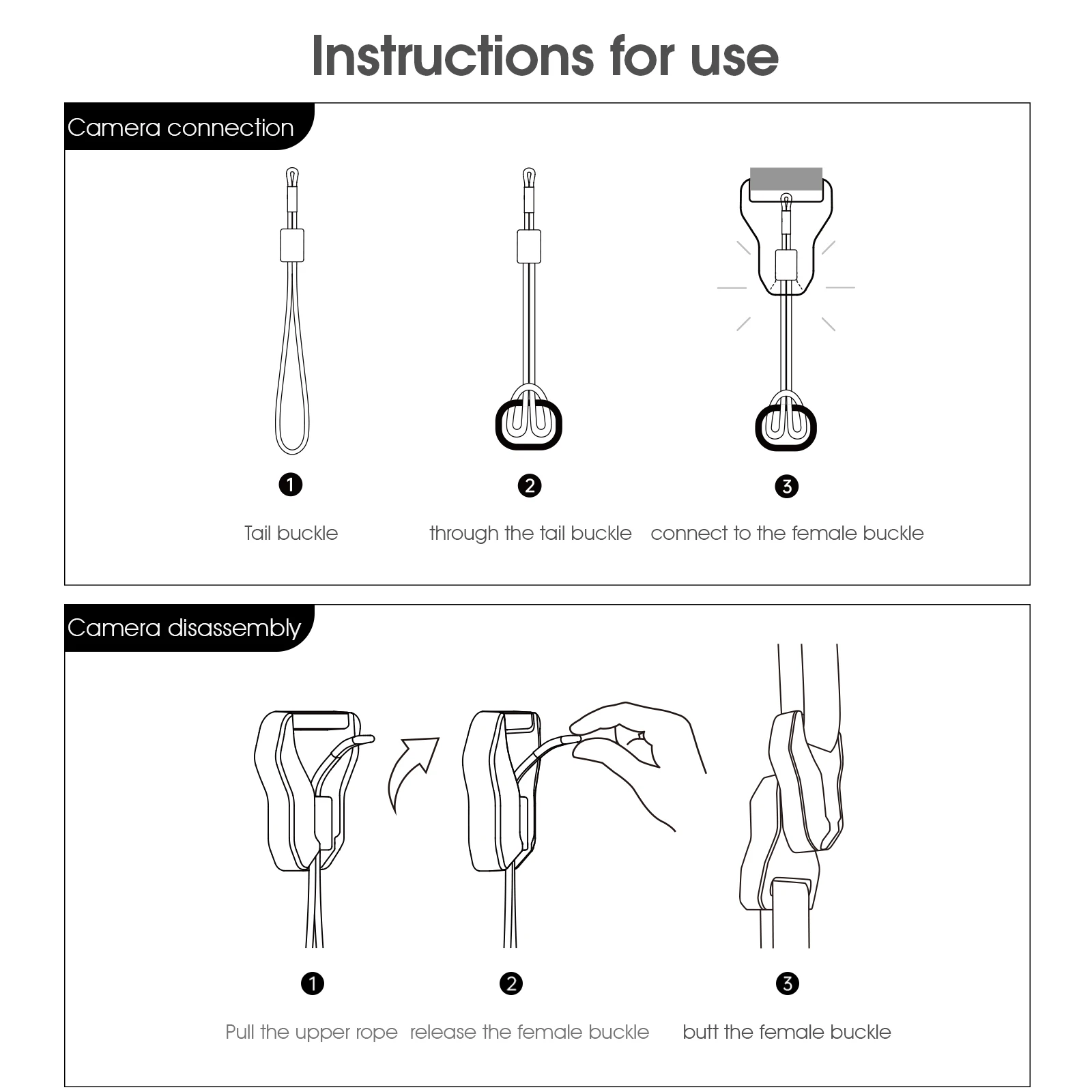 Instructions for use

Camera connection

1
Tail buckle

2
through the tail buckle

3
connect to the female buckle

Camera disassembly

1
Pull the upper rope

2
release the female buckle

3
butt the female buckle