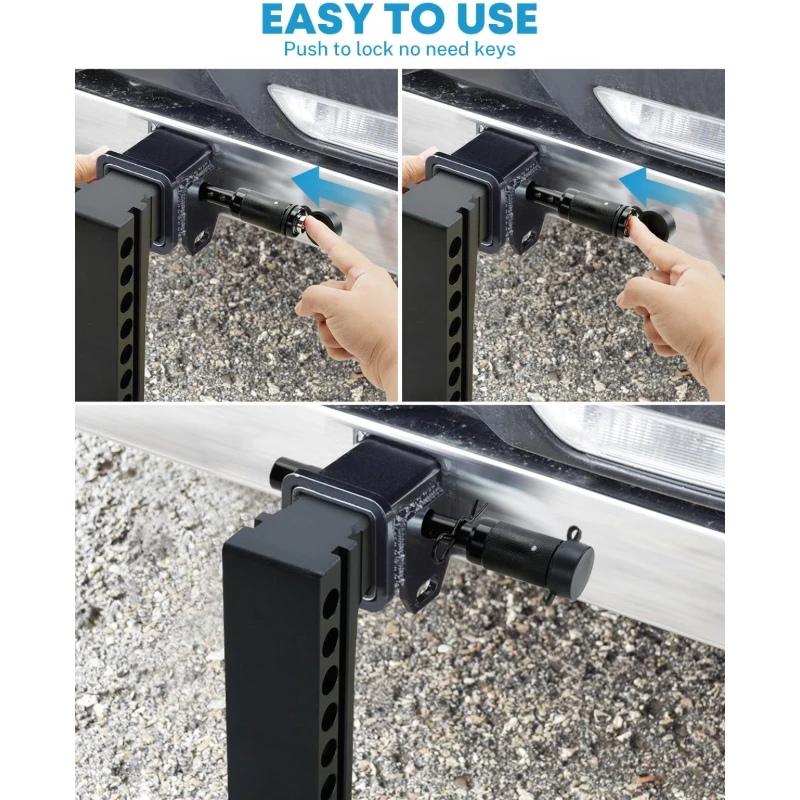 EASY TO USE
Push to lock no need keys