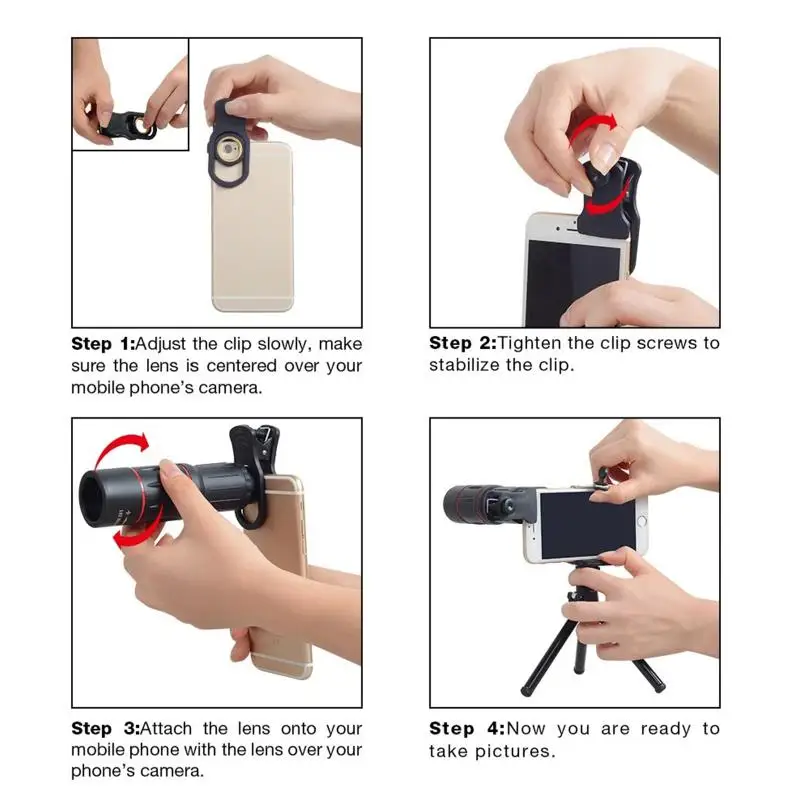 Step 1:Adjust the clip slowly, make sure the lens is centered over your mobile phone's camera.

Step 2:Tighten the clip screws to stabilize the clip.

Step 3:Attach the lens onto your mobile phone with the lens over your phone's camera.

Step 4:Now you are ready to take pictures.