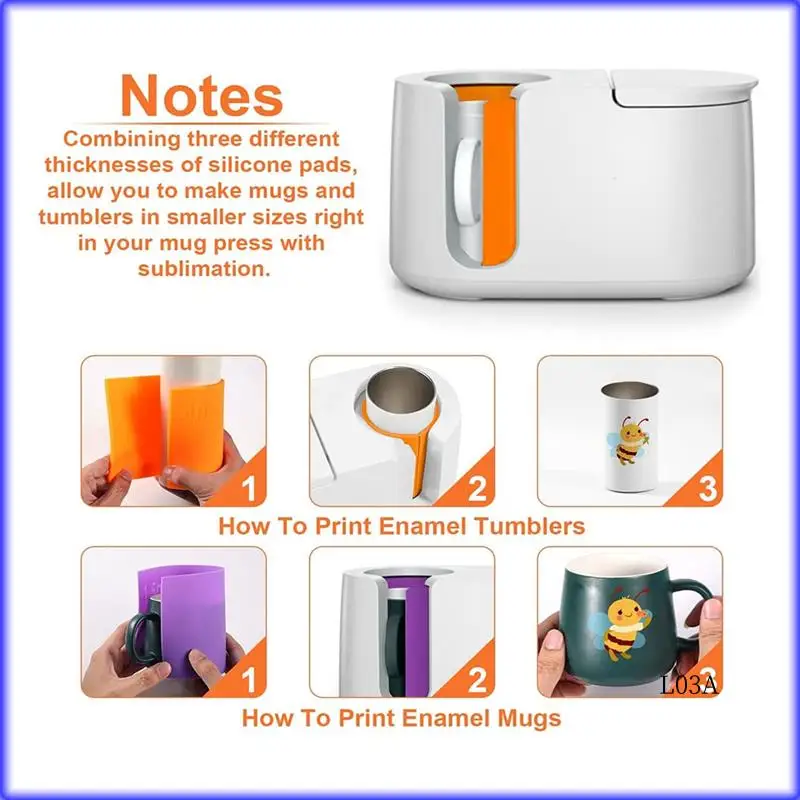 Notes
Combining three different thicknesses of silicone pads, allow you to make mugs and tumblers in smaller sizes right in your mug press with sublimation.

1
2
3
How To Print Enamel Tumblers

1
2
3
L03A
How To Print Enamel Mugs