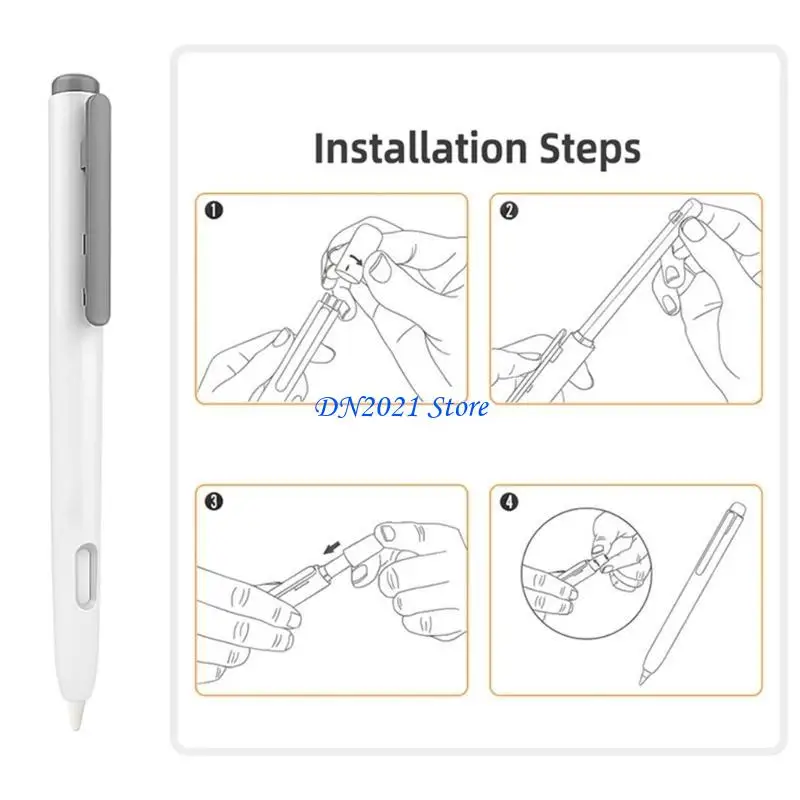 Installation Steps

1

2

DN2021 Store

3

4