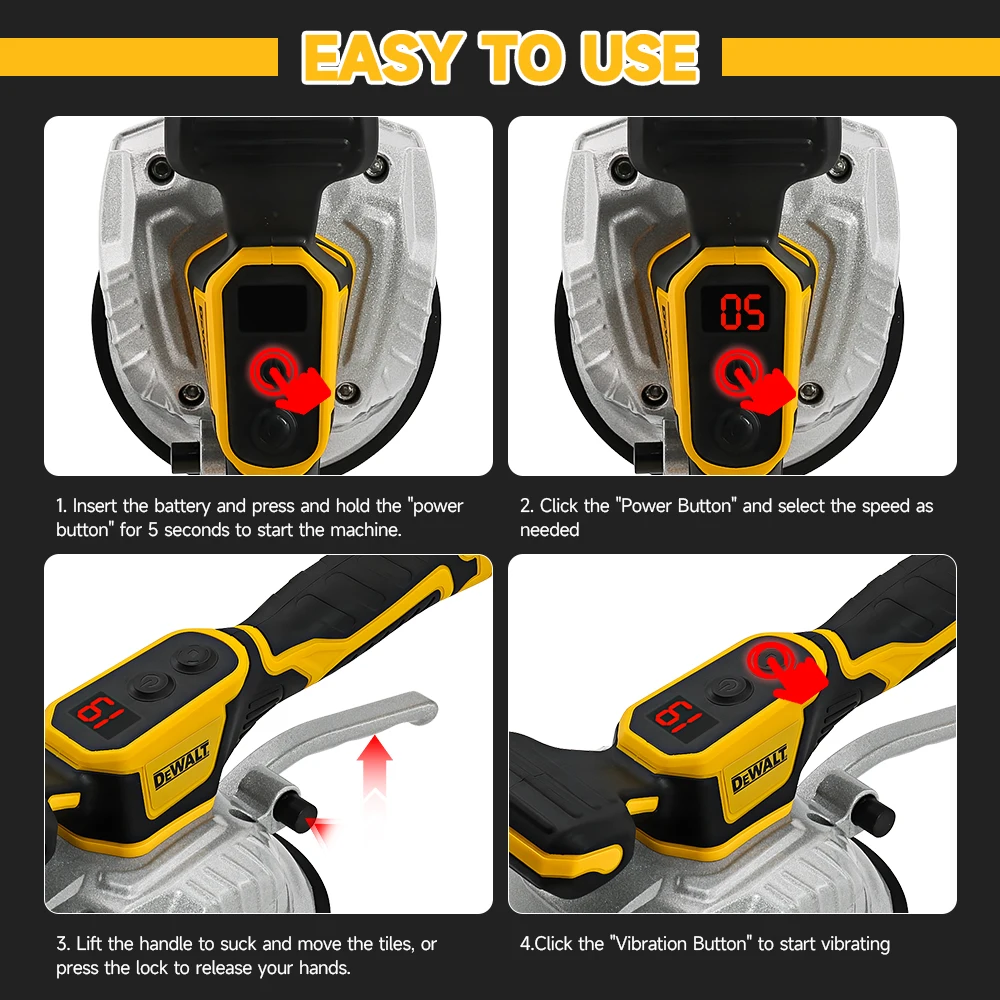 EASY TO USE

05

1. Insert the battery and press and hold the "power button" for 5 seconds to start the machine.

2. Click the "Power Button" and select the speed as needed

19

DEWALT

19

DEWALT

3. Lift the handle to suck and move the tiles, or press the lock to release your hands.

4.Click the "Vibration Button" to start vibrating