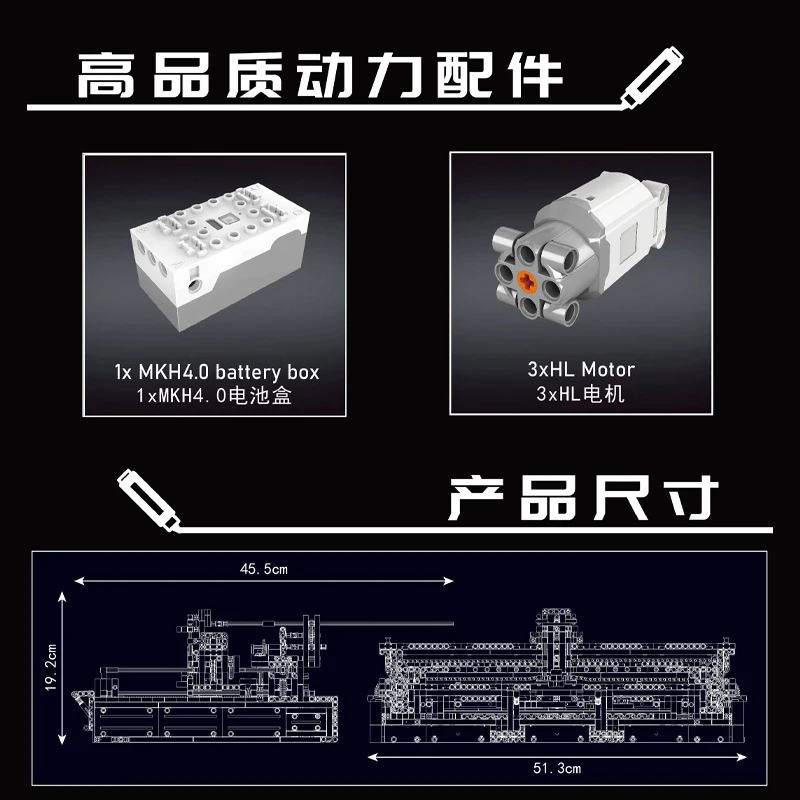 高品质动力配件

1x MKH4.0 battery box
1xMKH4.0电池盒

3xHL Motor
3xHL电机

产品尺寸

45.5cm

19.2cm

51.3cm