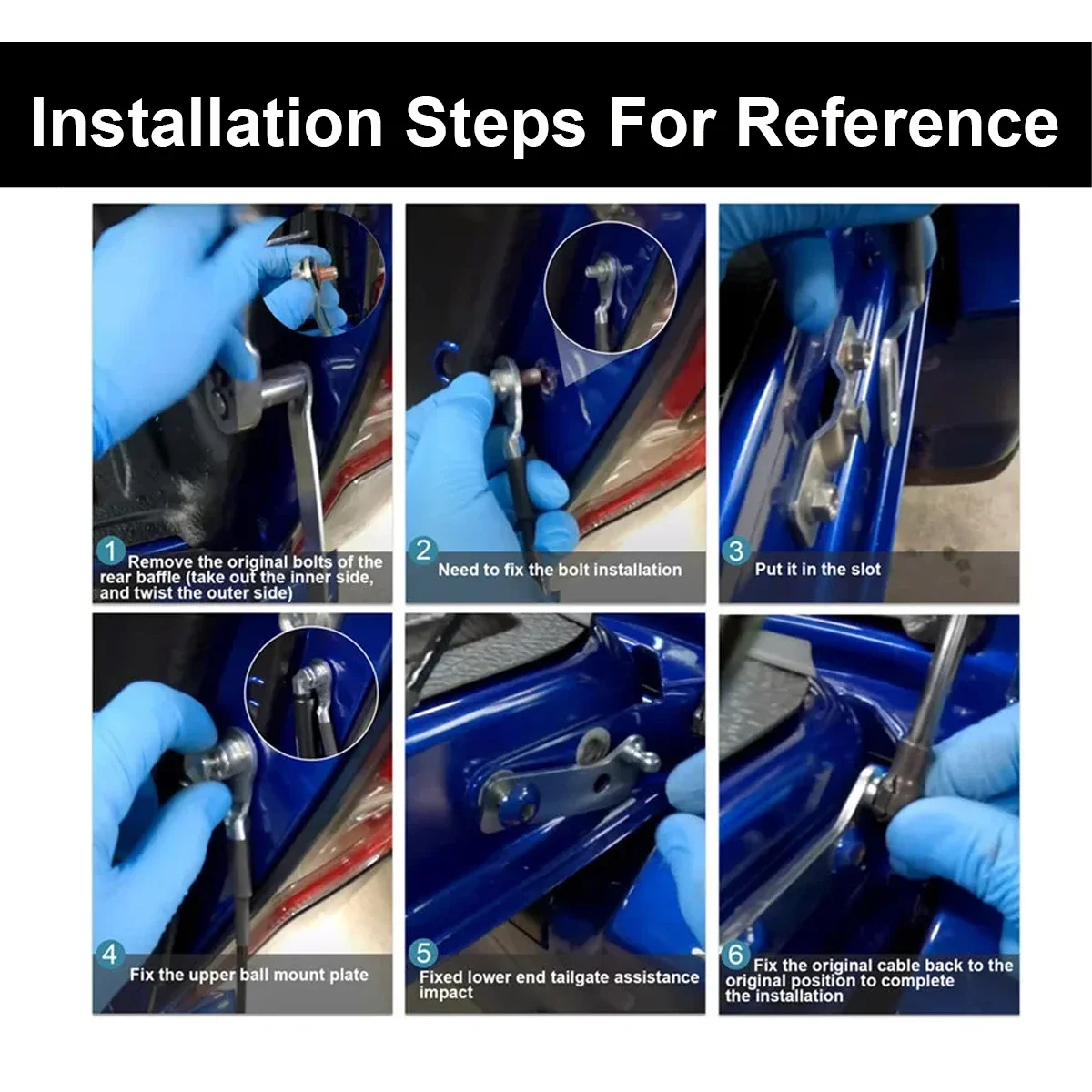 Installation Steps For Reference

1 Remove the original bolts of the rear baffle (take out the inner side, and twist the outer side)

2 Need to fix the bolt installation

3 Put it in the slot

4 Fix the upper ball mount plate

5 Fixed lower end tailgate assistance impact

6 Fix the original cable back to the original position to complete the installation