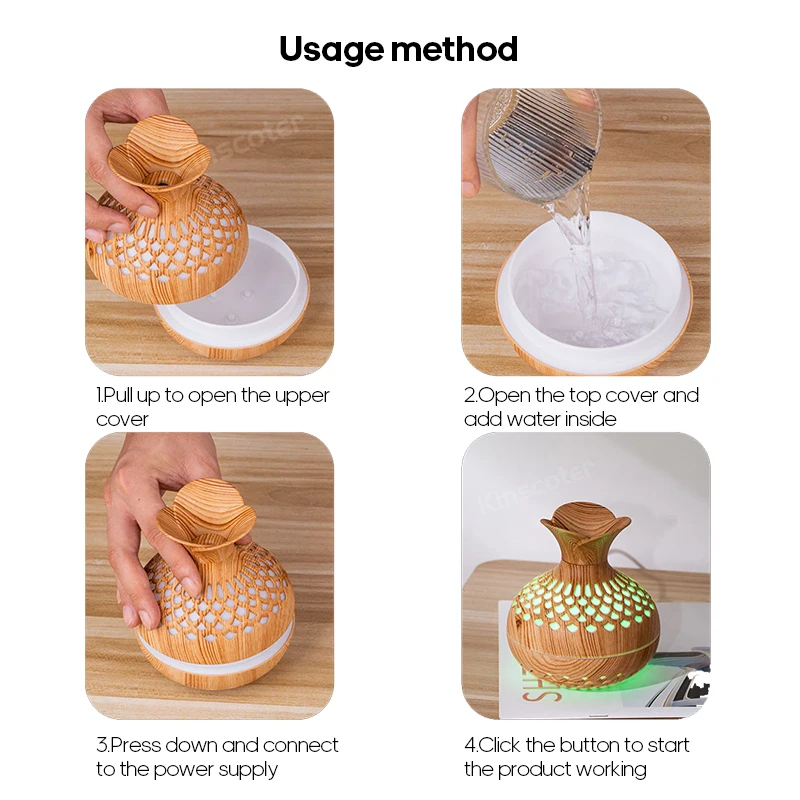 Usage method

Kinscoter

1.Pull up to open the upper cover

2.Open the top cover and add water inside

Kinscoter

3.Press down and connect to the power supply

4.Click the button to start the product working