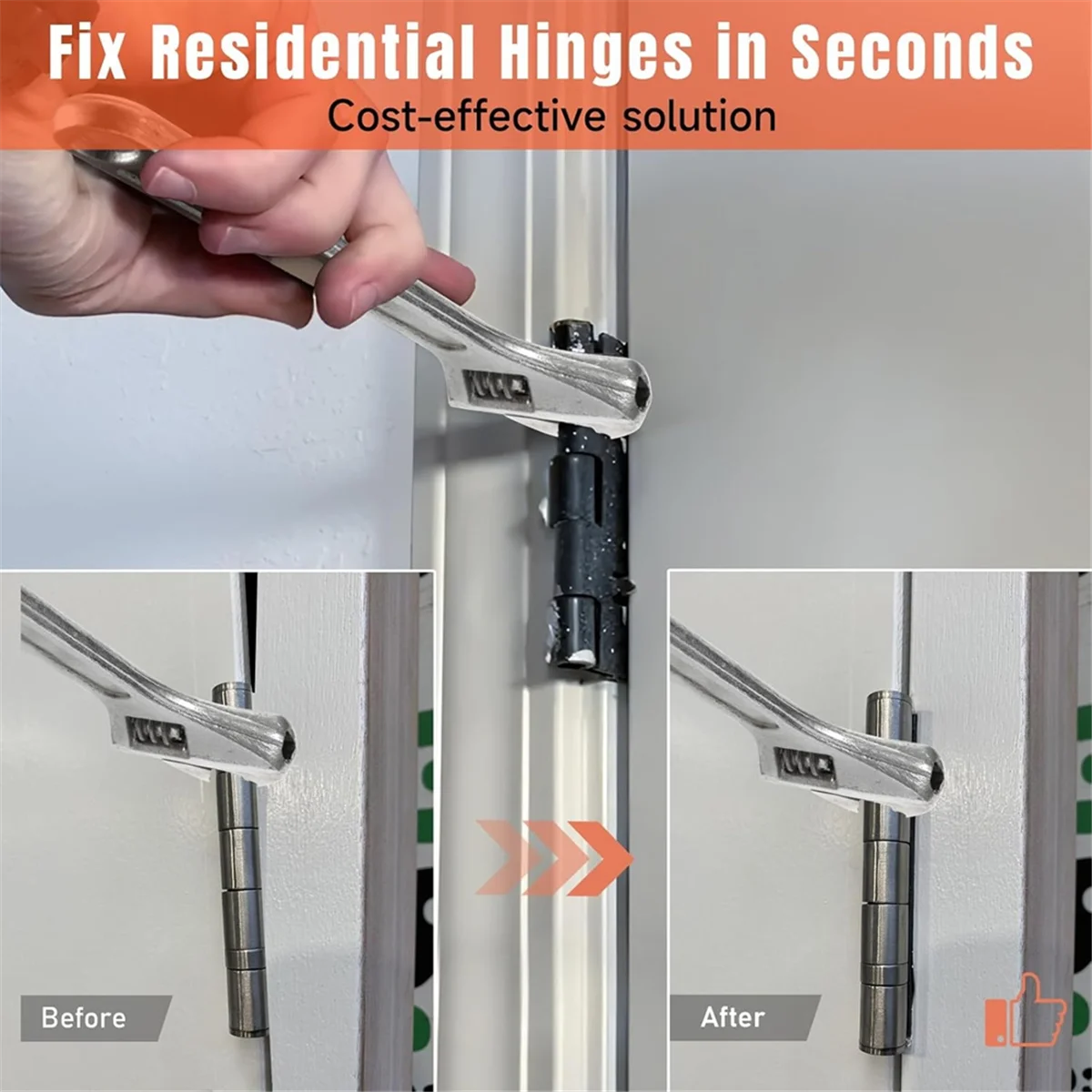 Fix Residential Hinges in Seconds
Cost-effective solution

Before

After