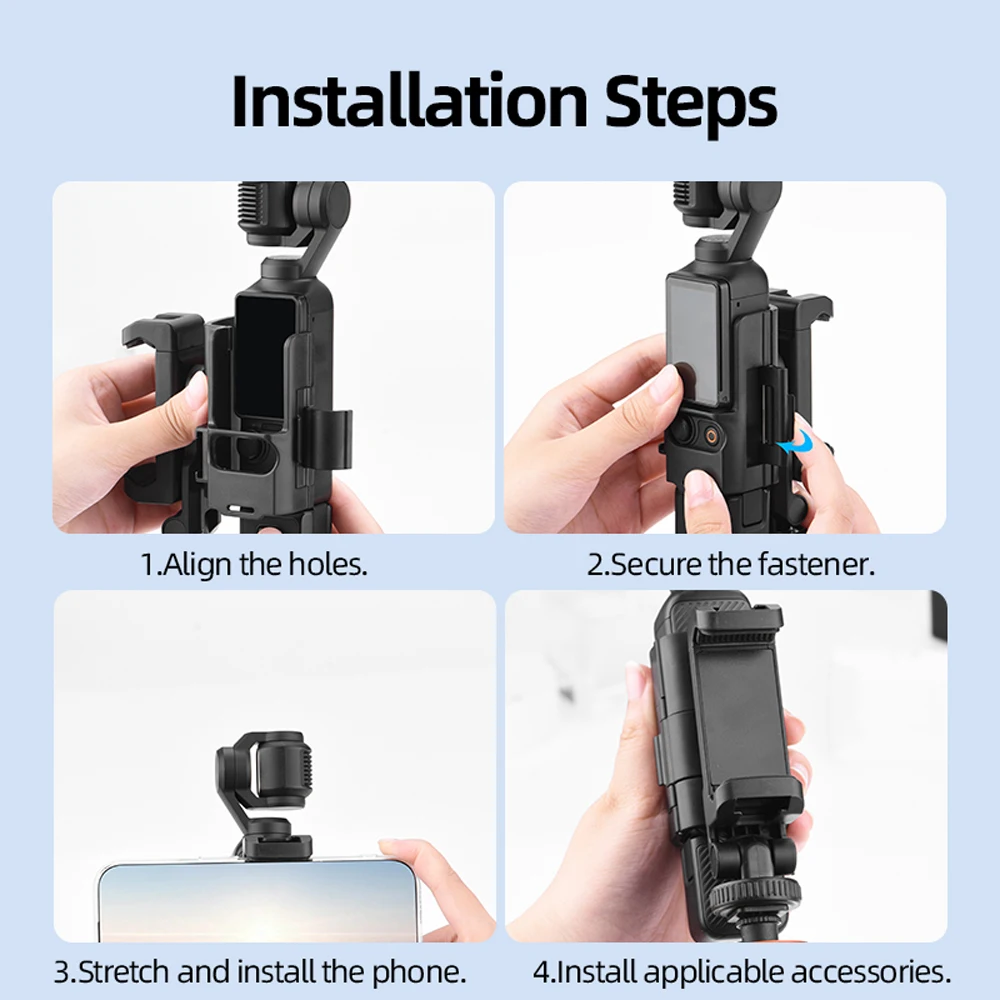 Installation Steps

1.Align the holes.

2.Secure the fastener.

3.Stretch and install the phone.

4.Install applicable accessories.