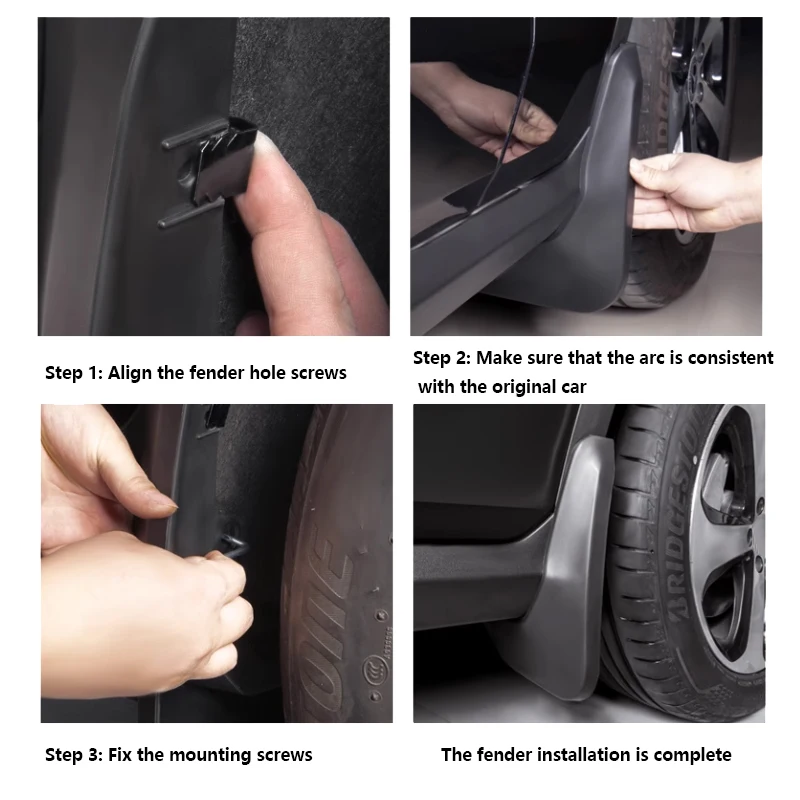 Step 1: Align the fender hole screws

Step 2: Make sure that the arc is consistent with the original car

Step 3: Fix the mounting screws

The fender installation is complete

BRIDGESTONE