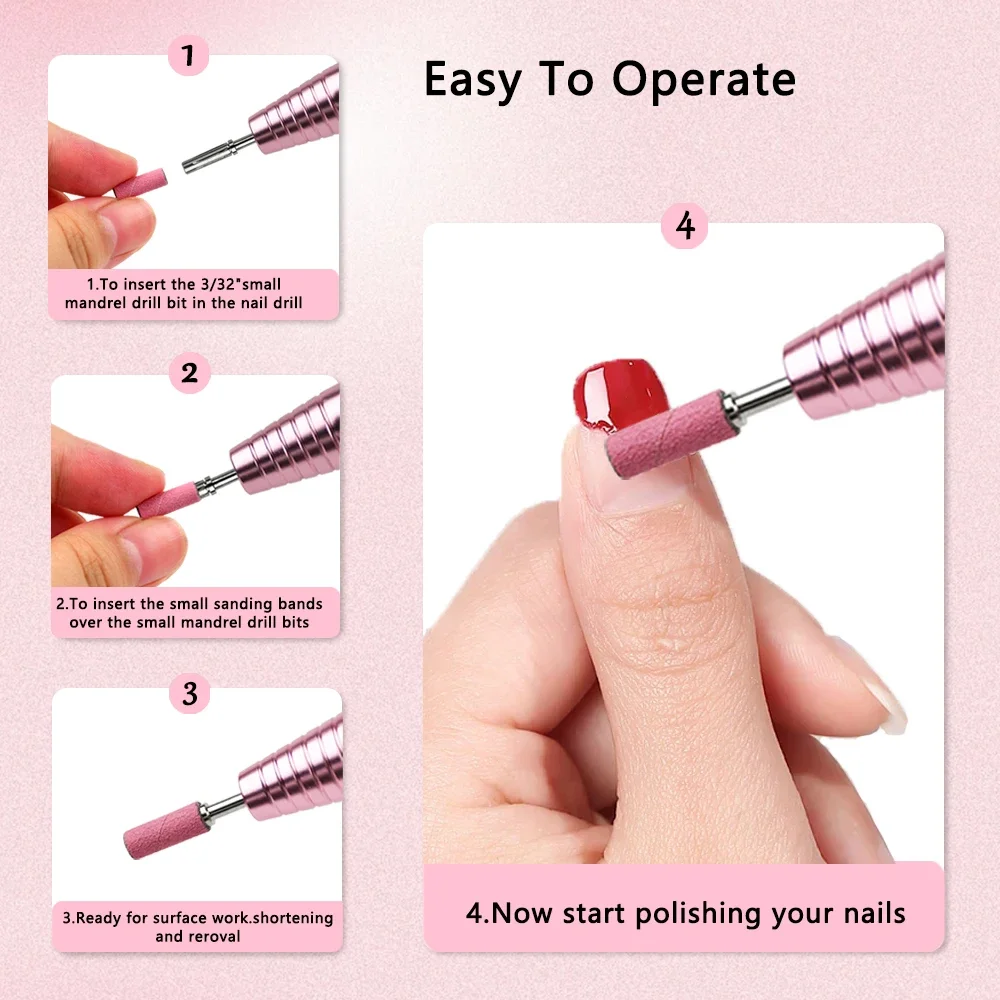 Easy To Operate

1

1.To insert the 3/32"small mandrel drill bit in the nail drill

2

2.To insert the small sanding bands over the small mandrel drill bits

3

3.Ready for surface work.shortening and reroval

4

4.Now start polishing your nails