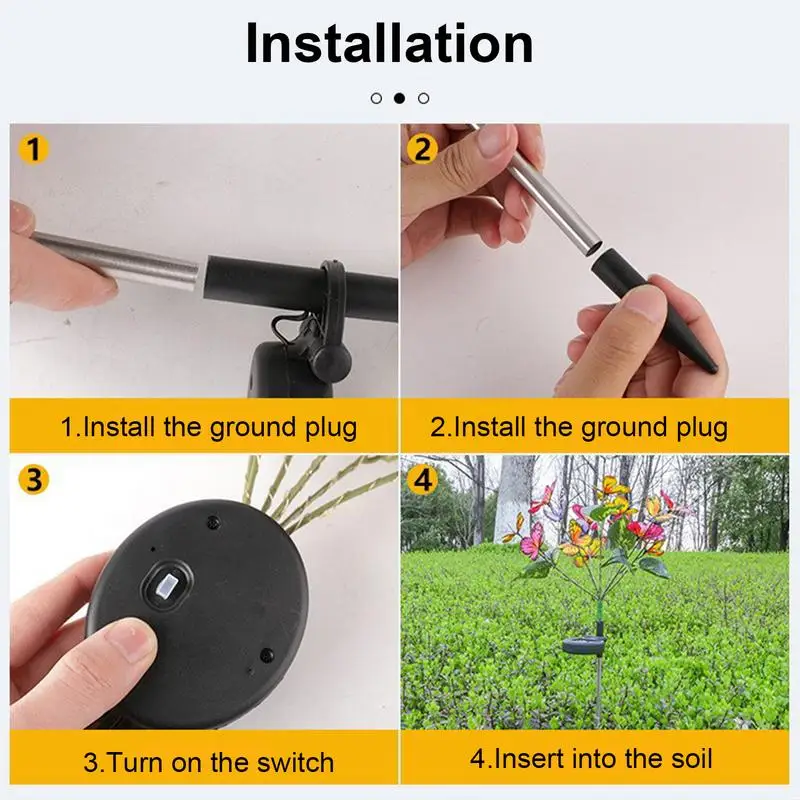 Installation

1

1.Install the ground plug

2

2.Install the ground plug

3

3.Turn on the switch

4

4.Insert into the soil