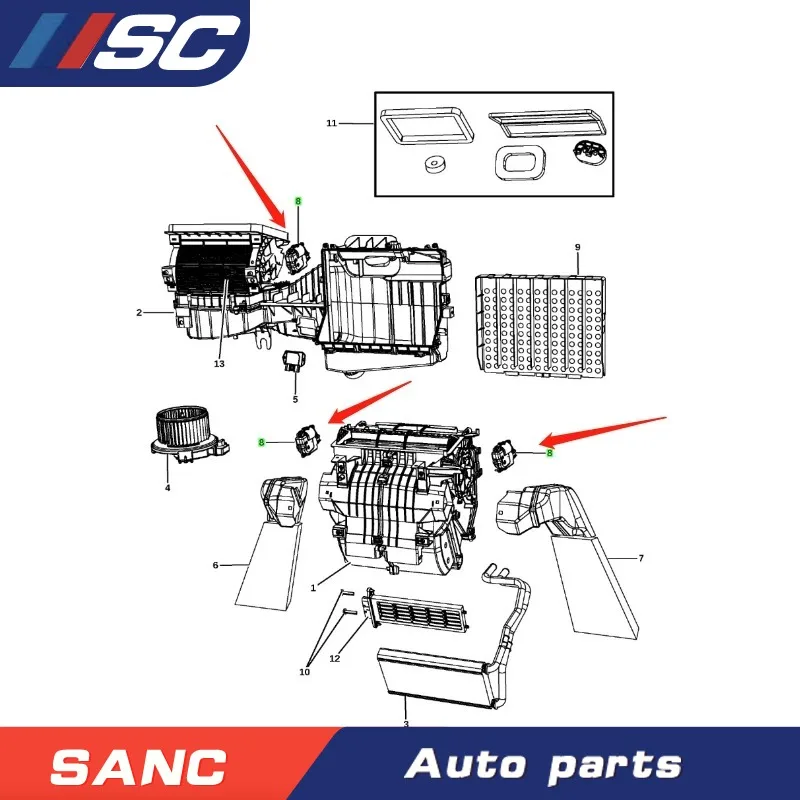 SC

11

8

9

2

13

5

8

8

4

6

7

1

10

12

3

SANC

Auto parts