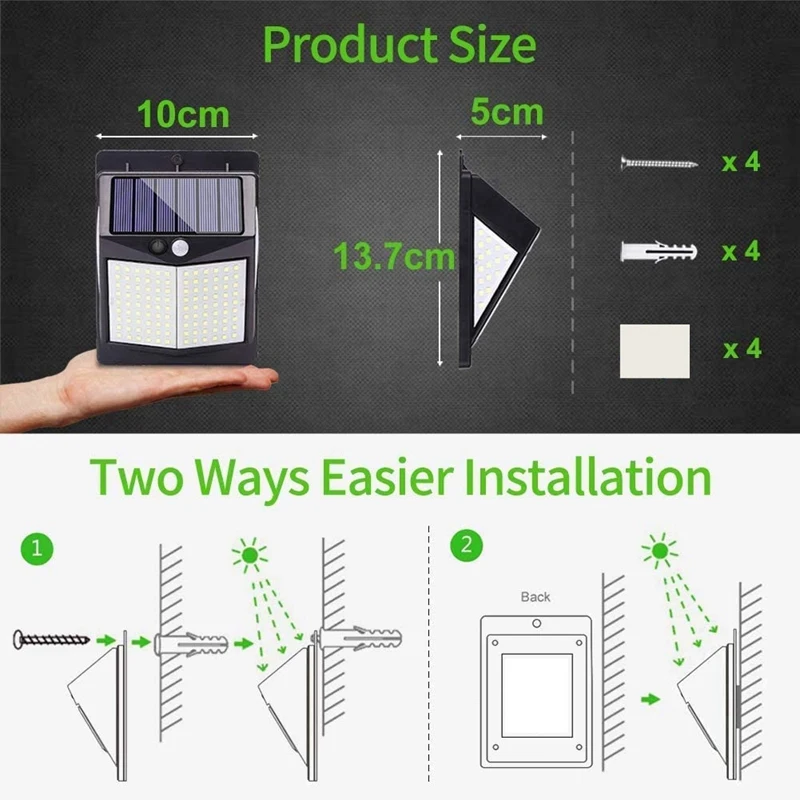 Product Size

10cm

5cm

13.7cm

x 4

x 4

x 4

Two Ways Easier Installation

1

2

Back