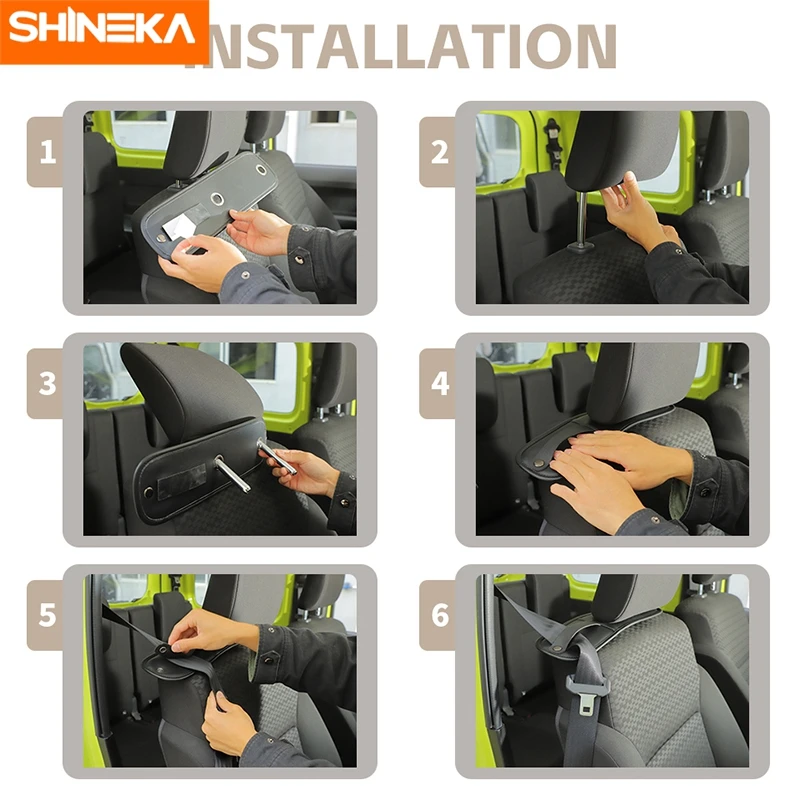 SHINEKA
INSTALLATION

1

2

3

4

5

6