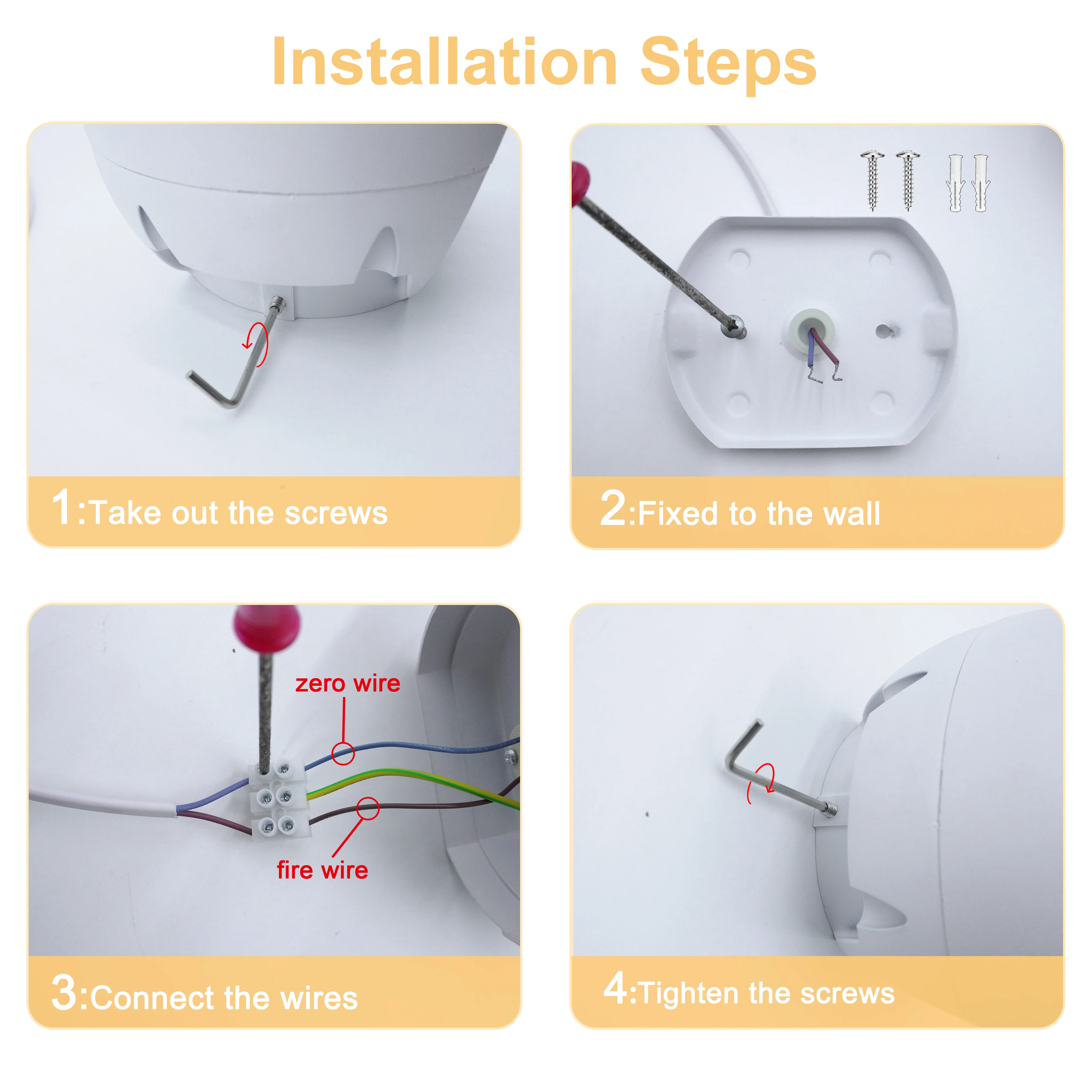 Installation Steps

1:Take out the screws

2:Fixed to the wall

zero wire

fire wire

3:Connect the wires

4:Tighten the screws