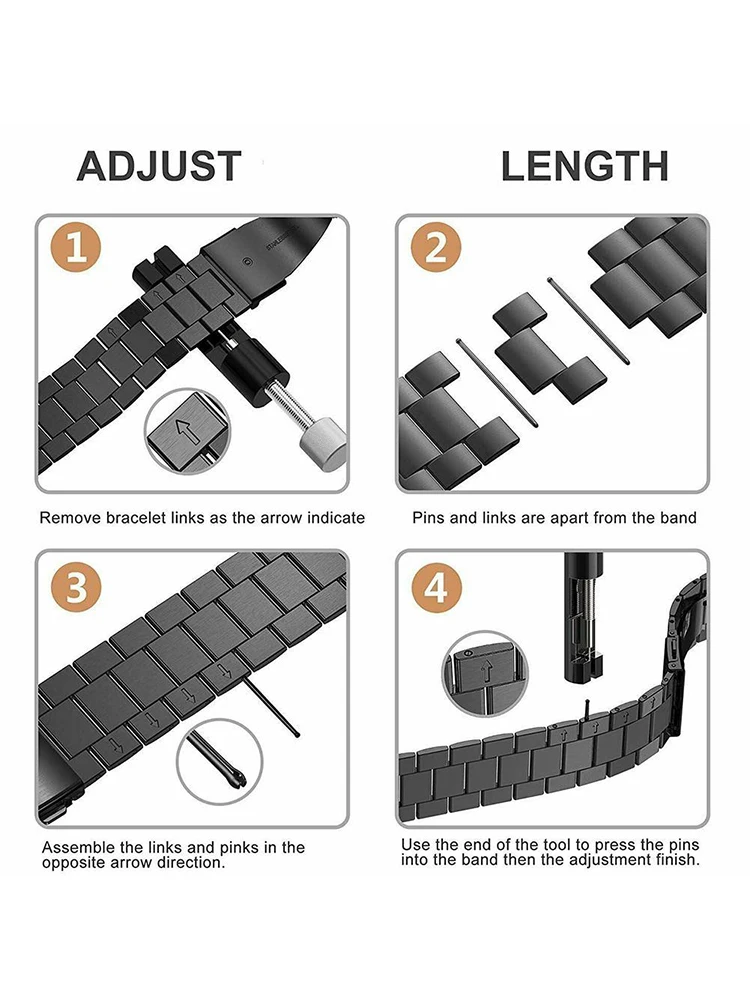 ADJUST LENGTH

1

Remove bracelet links as the arrow indicate

2

Pins and links are apart from the band

3

Assemble the links and pinks in the opposite arrow direction.

4

Use the end of the tool to press the pins into the band then the adjustment finish.