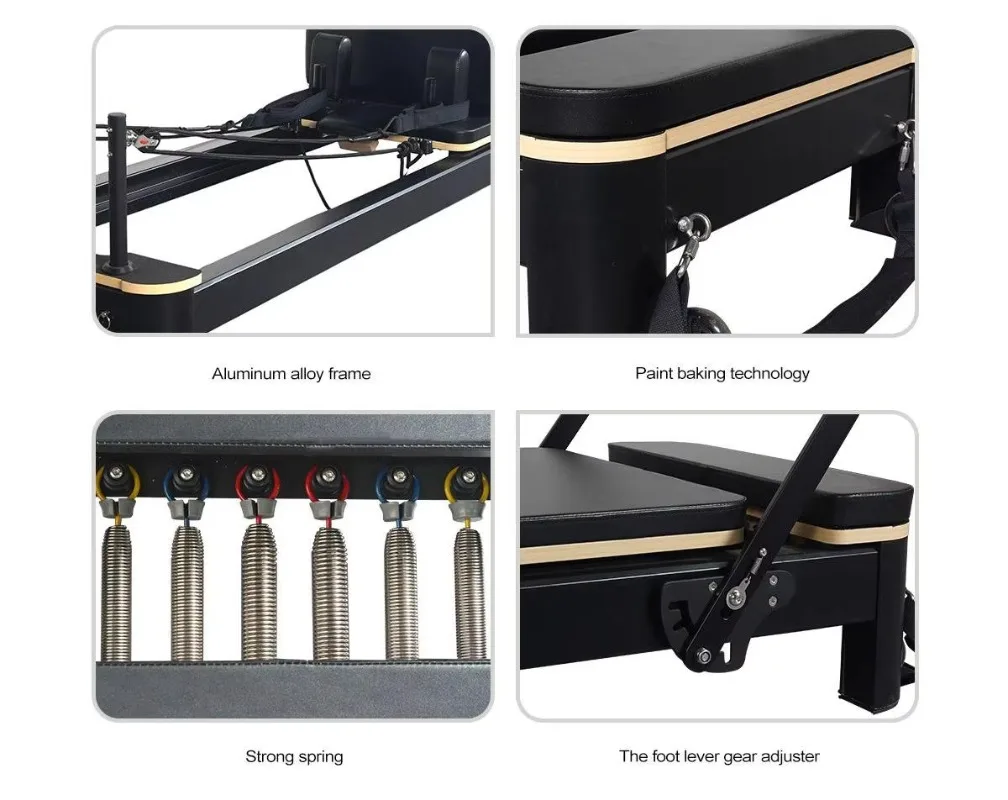 Aluminum alloy frame

Paint baking technology

Strong spring

The foot lever gear adjuster