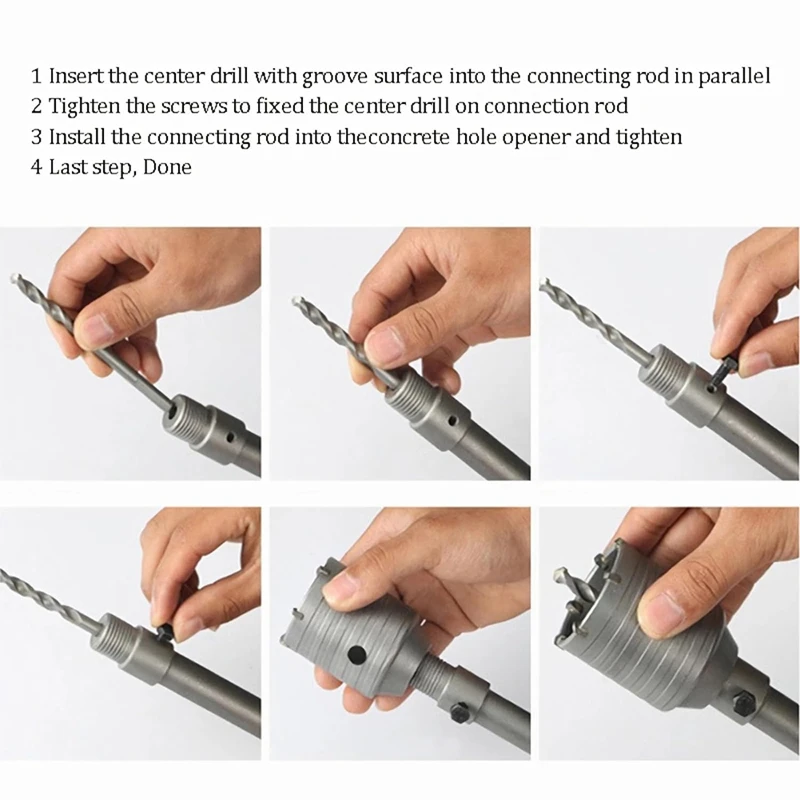 1 Insert the center drill with groove surface into the connecting rod in parallel
2 Tighten the screws to fixed the center drill on connection rod
3 Install the connecting rod into theconcrete hole opener and tighten
4 Last step, Done