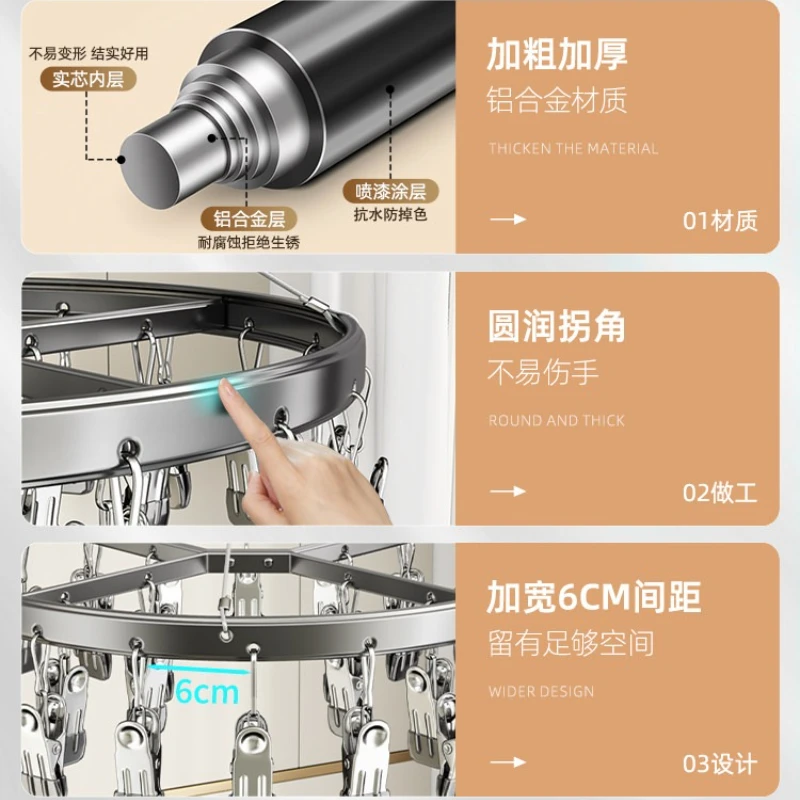 不易变形 结实好用
实芯内层

铝合金层
耐腐蚀拒绝生锈

喷漆涂层
抗水防掉色

加粗加厚
铝合金材质

THICKEN THE MATERIAL

→ 01材质

圆润拐角
不易伤手

ROUND AND THICK

→ 02做工

6cm

加宽6CM间距
留有足够空间

WIDER DESIGN

→ 03设计