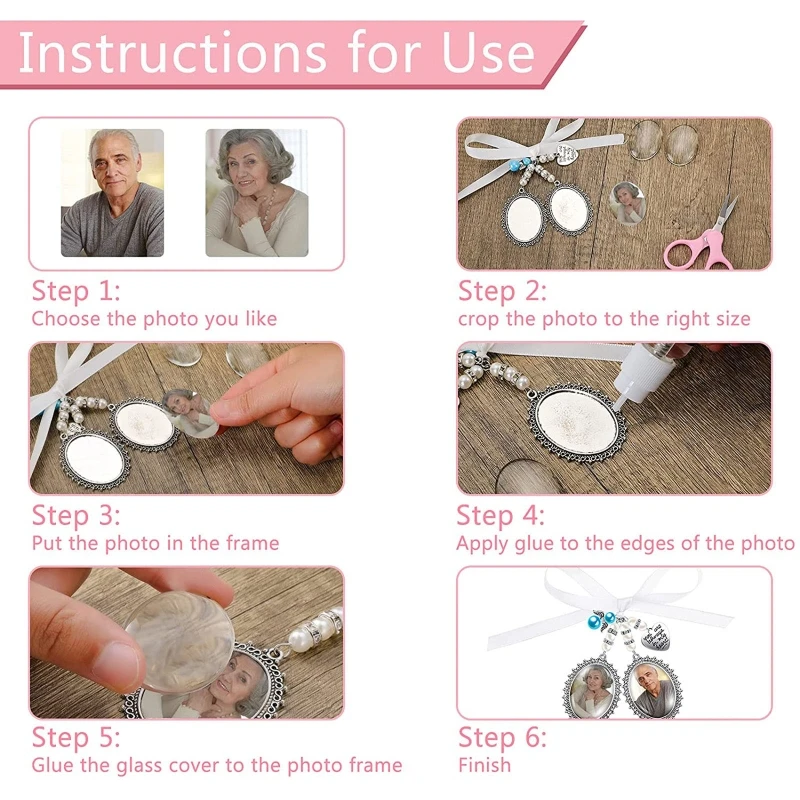 Instructions for Use

Step 1:
Choose the photo you like

Step 2:
crop the photo to the right size

Step 3:
Put the photo in the frame

Step 4:
Apply glue to the edges of the photo

Step 5:
Glue the glass cover to the photo frame

Step 6:
Finish