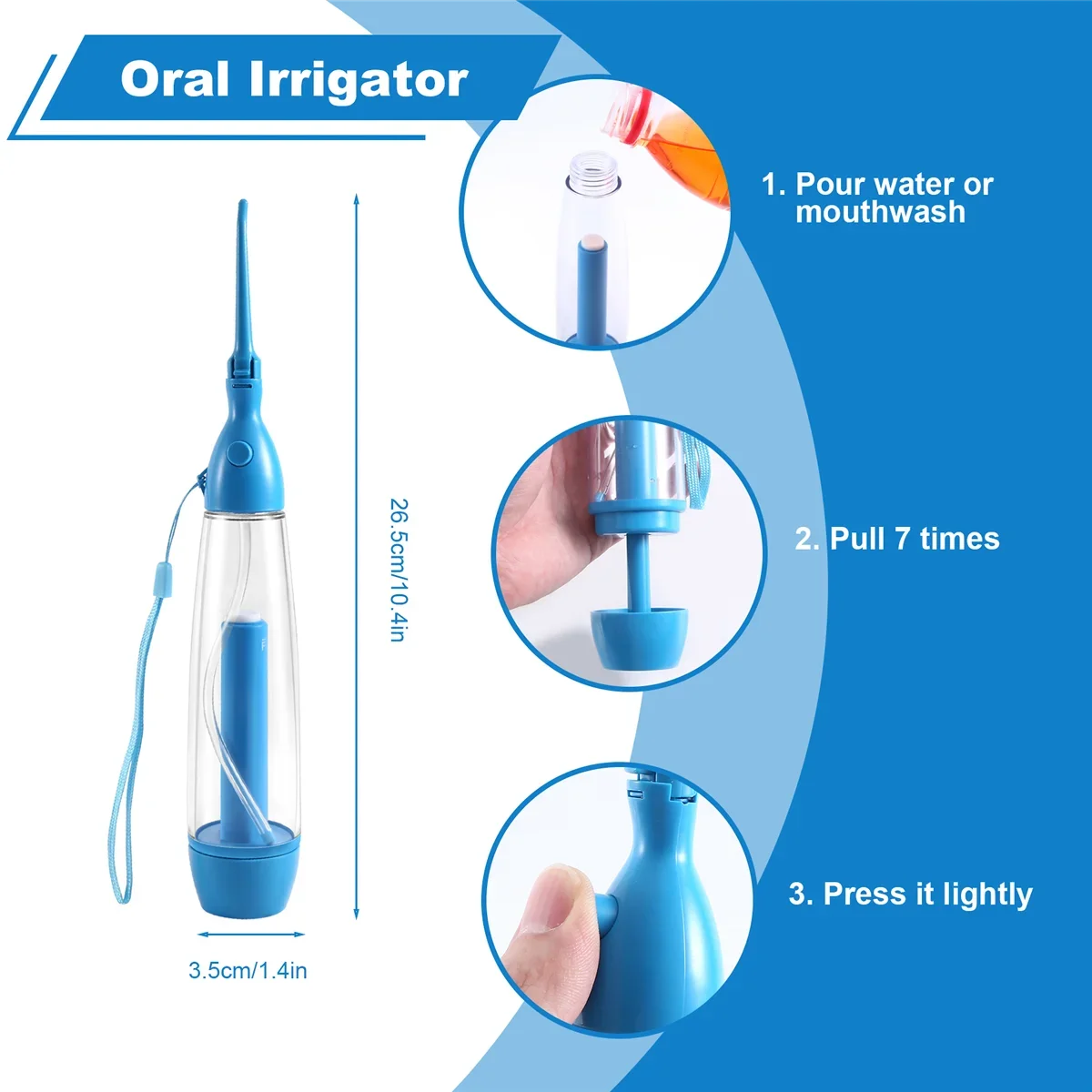 Oral Irrigator

26.5cm/10.4in

3.5cm/1.4in

1. Pour water or mouthwash

2. Pull 7 times

3. Press it lightly