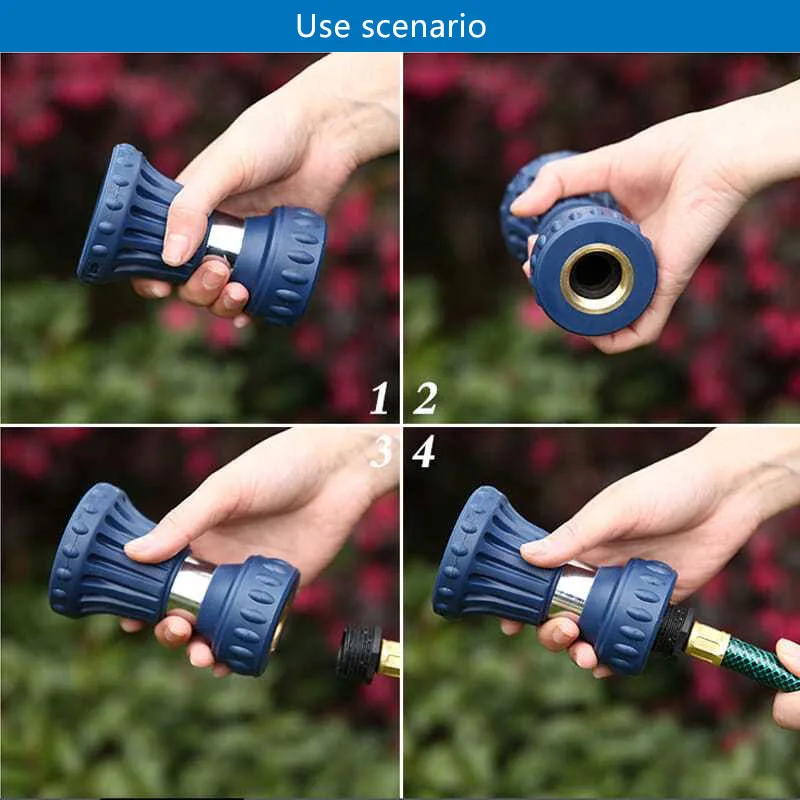 Use scenario

1

2

3

4