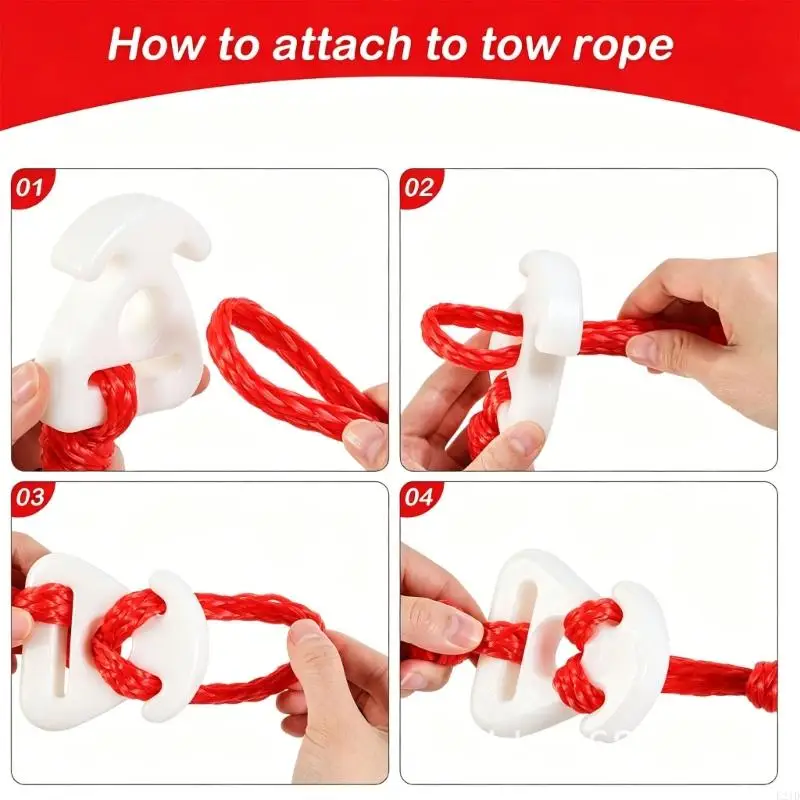 How to attach to tow rope

01

02

03

04