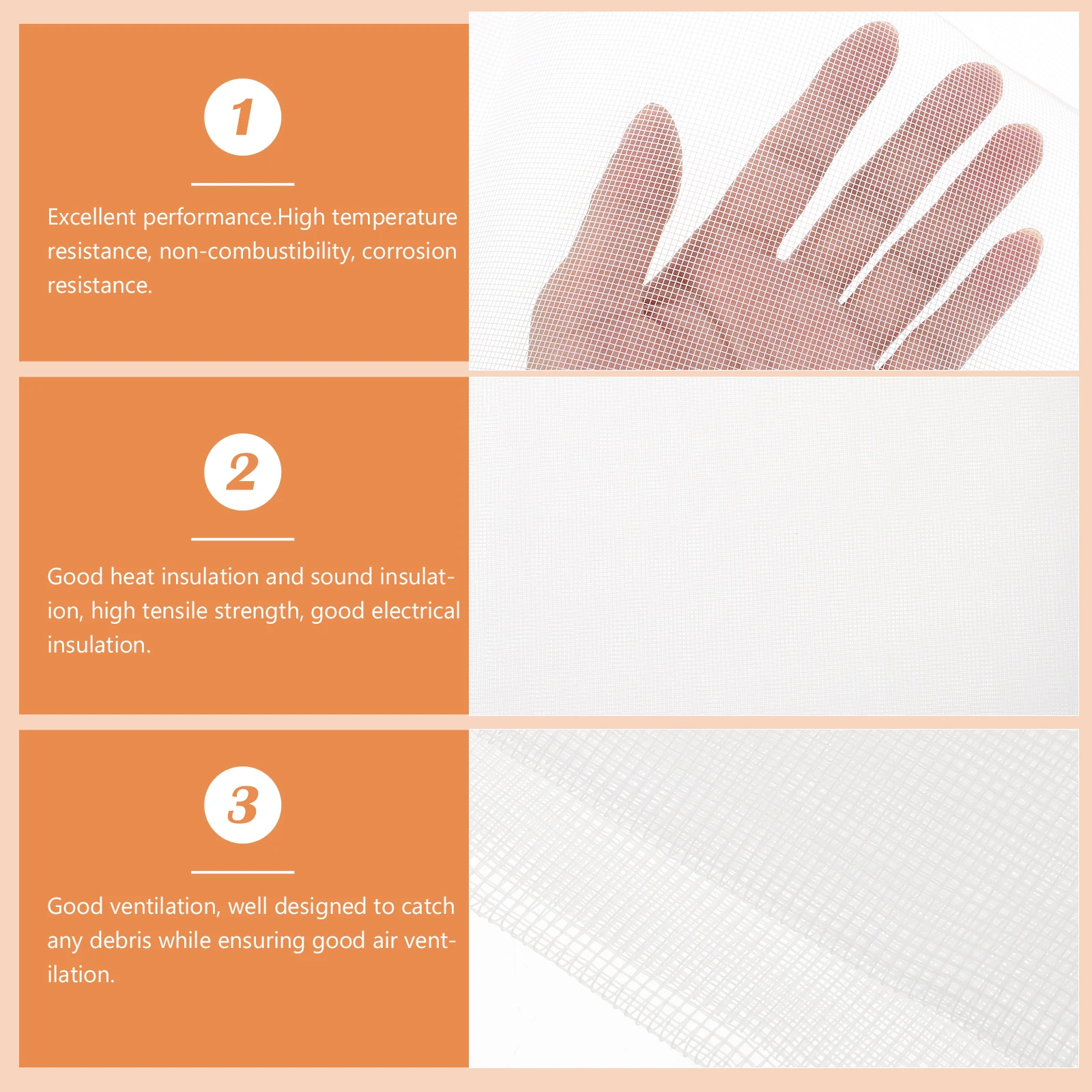 1

Excellent performance.High temperature resistance, non-combustibility, corrosion resistance.

2

Good heat insulation and sound insulation, high tensile strength, good electrical insulation.

3

Good ventilation, well designed to catch any debris while ensuring good air ventilation.