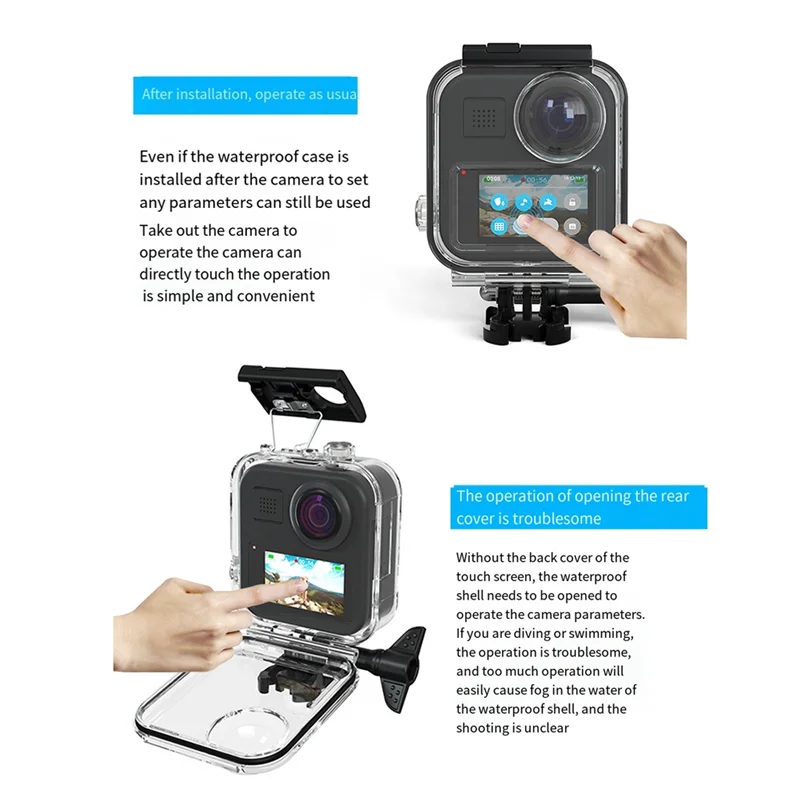 After installation, operate as usua

Even if the waterproof case is installed after the camera to set any parameters can still be used

Take out the camera to operate the camera can directly touch the operation is simple and convenient

The operation of opening the rear cover is troublesome

Without the back cover of the touch screen, the waterproof shell needs to be opened to operate the camera parameters. If you are diving or swimming, the operation is troublesome, and too much operation will easily cause fog in the water of the waterproof shell, and the shooting is unclear