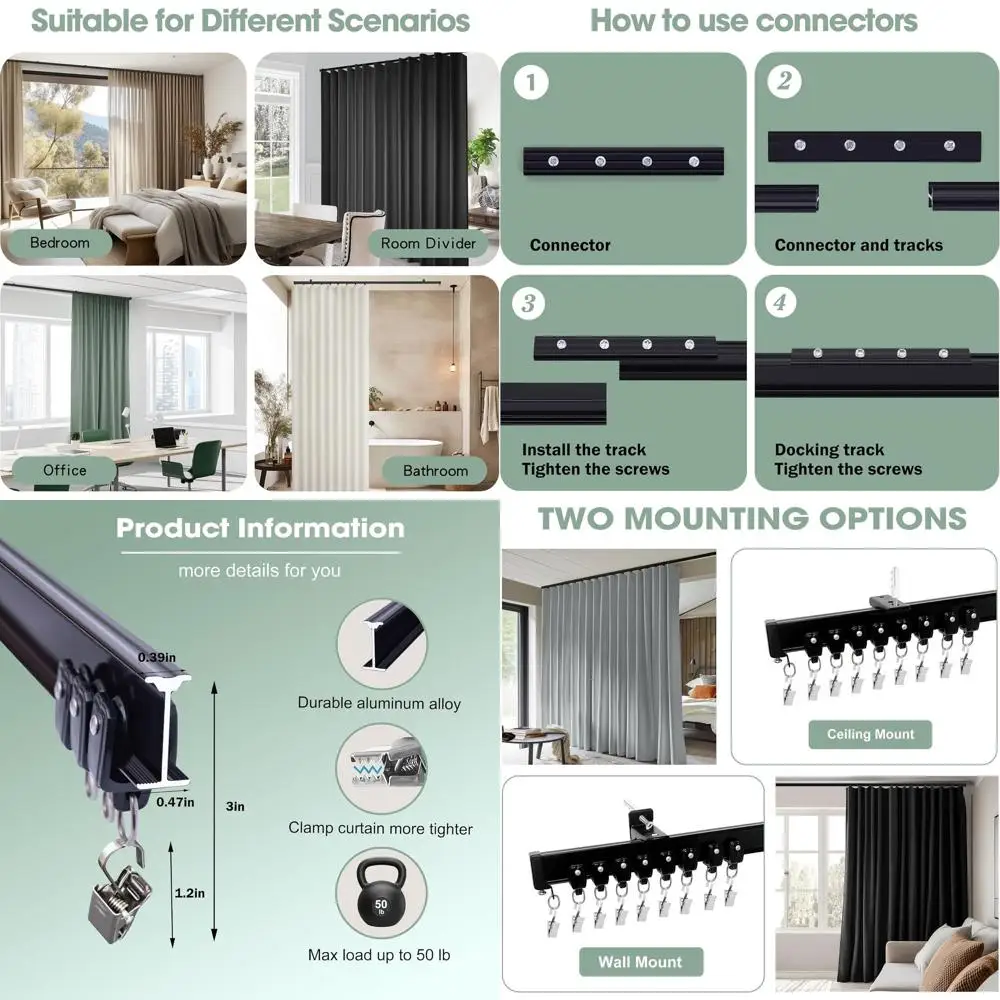 Suitable for Different Scenarios

Bedroom

Room Divider

Office

Bathroom

How to use connectors

1
Connector

2
Connector and tracks

3
Install the track
Tighten the screws

4
Docking track
Tighten the screws

Product Information

more details for you

0.39in

0.47in

3in

1.2in

Durable aluminum alloy

Clamp curtain more tighter

50 lb

Max load up to 50 lb

TWO MOUNTING OPTIONS

Ceiling Mount

Wall Mount