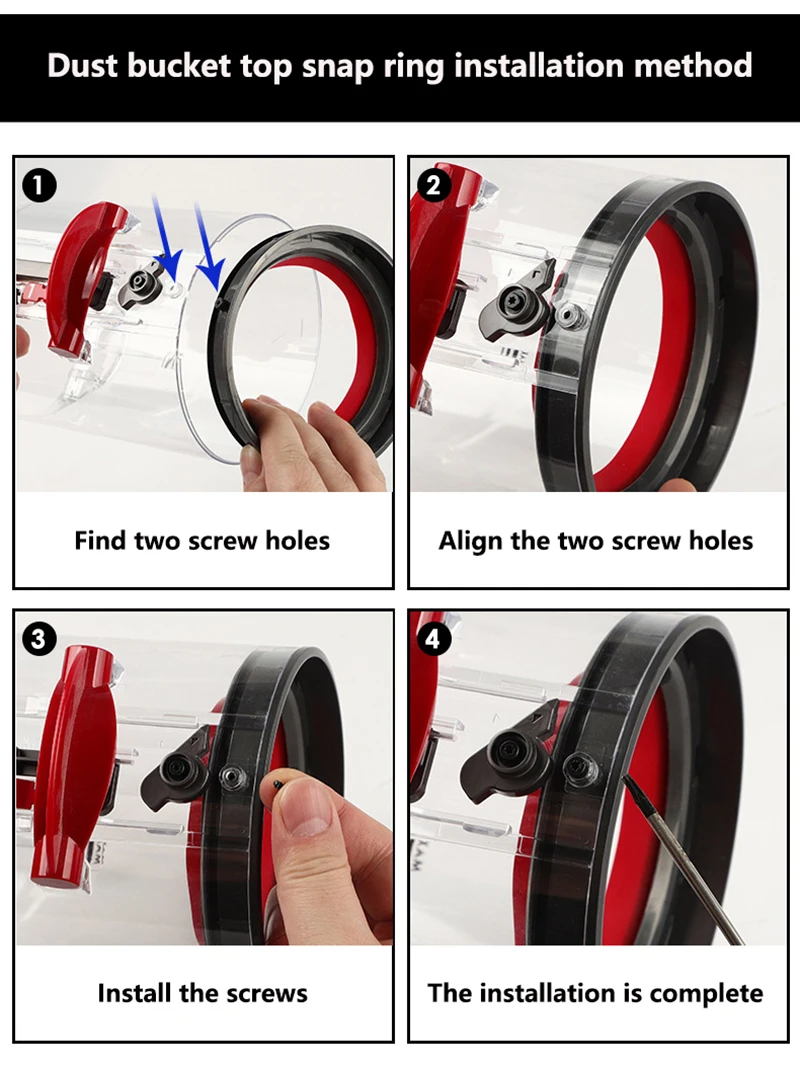 Dust bucket top snap ring installation method

1

Find two screw holes

2

Align the two screw holes

3

Install the screws

4

The installation is complete