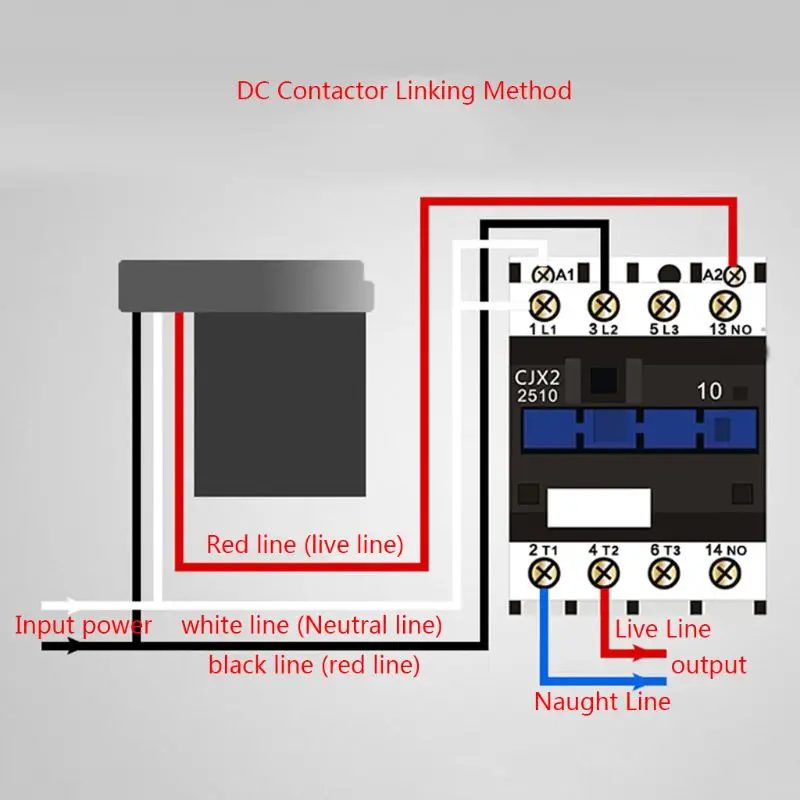 DC Contactor Linking Method

A1
A2
1 L1
3 L2
5 L3
13 NO
CJX2
2510
10
2 T1
4 T2
6 T3
14 NO

Red line (live line)
Input power
white line (Neutral line)
black line (red line)
Live Line
output
Naught Line