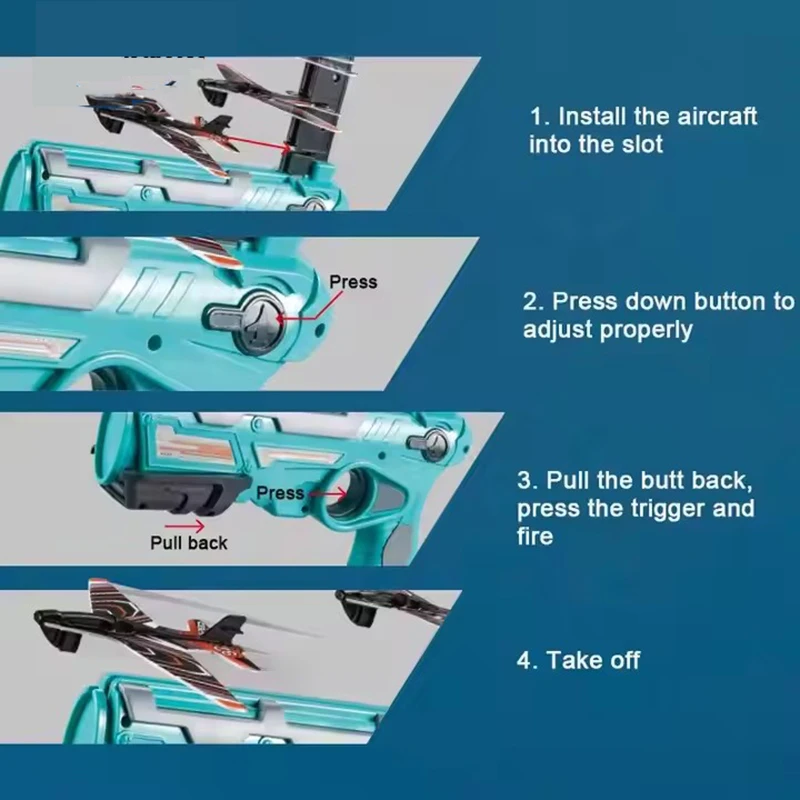 1. Install the aircraft into the slot

Press

2. Press down button to adjust properly

Press

Pull back

3. Pull the butt back, press the trigger and fire

4. Take off