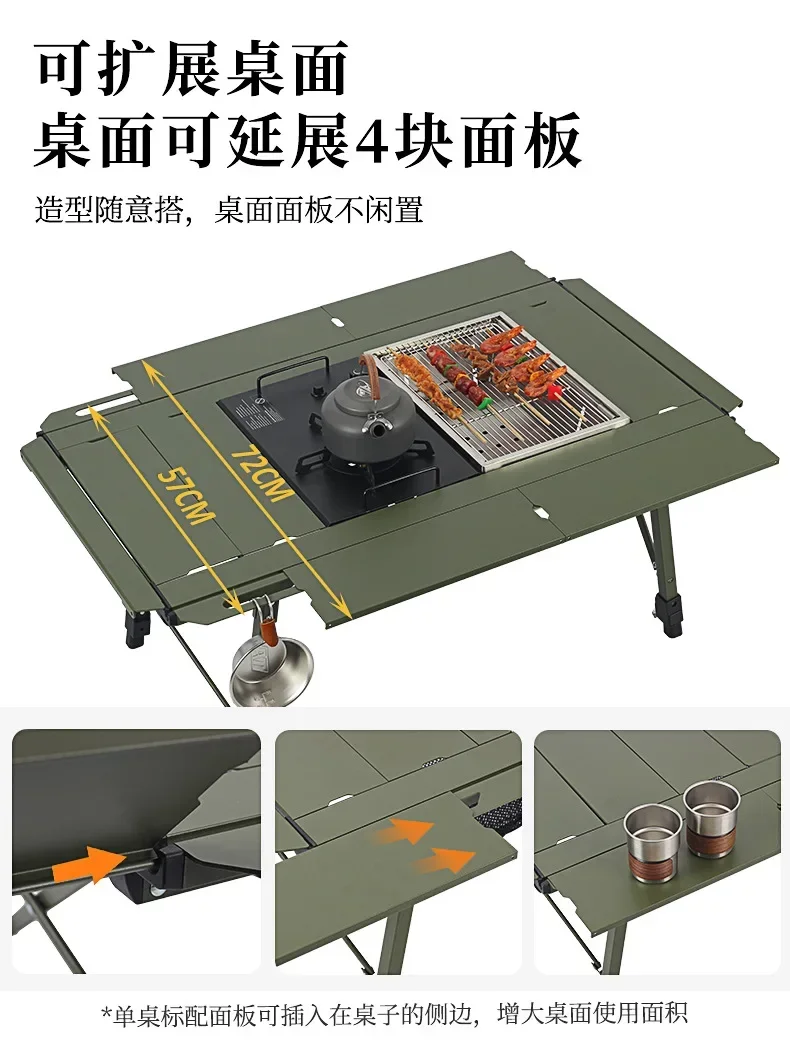 可扩展桌面
桌面可延展4块面板

造型随意搭，桌面面板不闲置

57CM

72CM

*单桌标配面板可插入在桌子的侧边，增大桌面使用面积