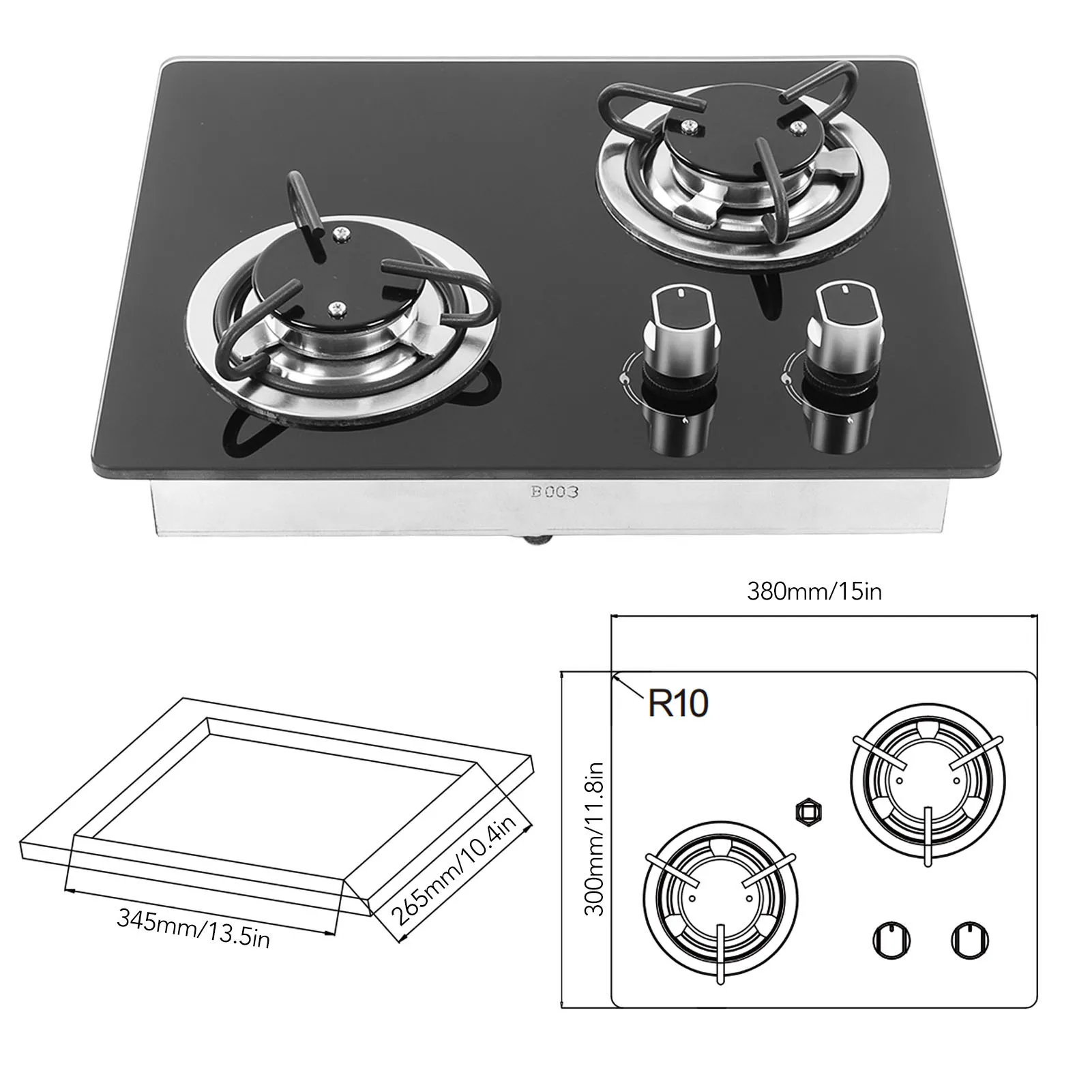 B003

380mm/15in

R10

300mm/11.8in

345mm/13.5in

265mm/10.4in