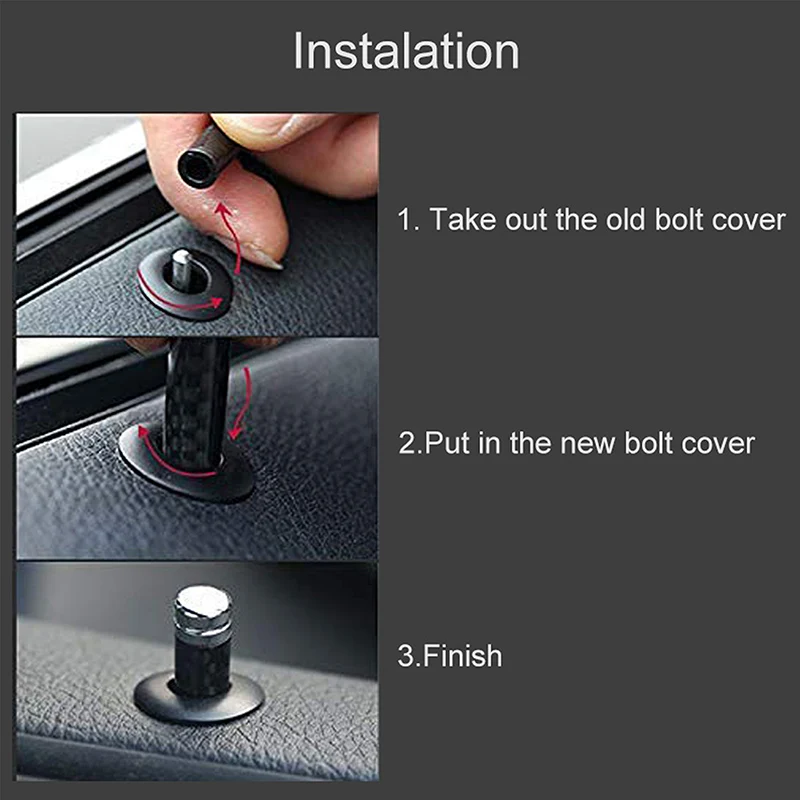 Instalation

1. Take out the old bolt cover

2.Put in the new bolt cover

3.Finish