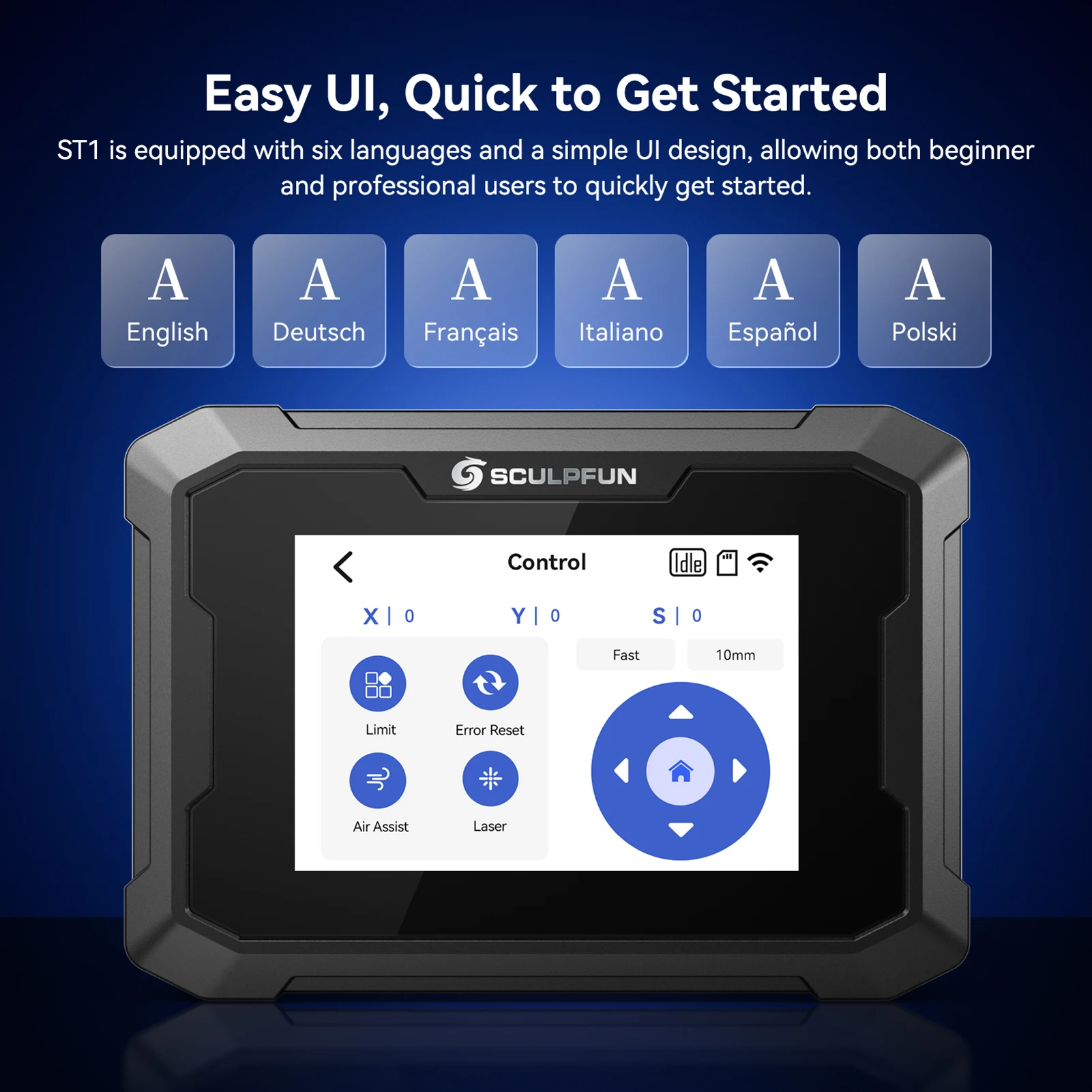 Easy UI, Quick to Get Started

ST1 is equipped with six languages and a simple UI design, allowing both beginner and professional users to quickly get started.

A English

A Deutsch

A Français

A Italiano

A Español

A Polski

SCULPFUN

Control

Idle

X | 0

Y | 0

S | 0

Fast

10mm

Limit

Error Reset

Air Assist

Laser