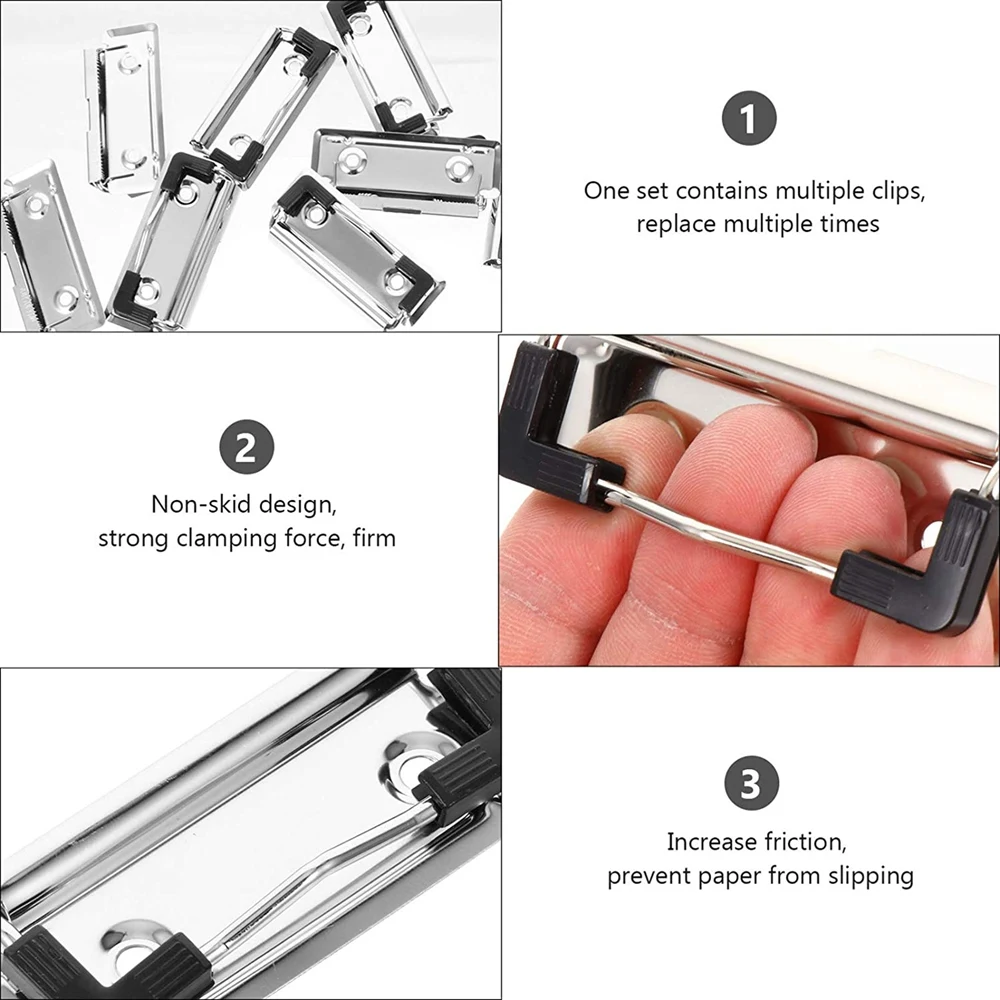 1

One set contains multiple clips, replace multiple times

2

Non-skid design, strong clamping force, firm

3

Increase friction, prevent paper from slipping