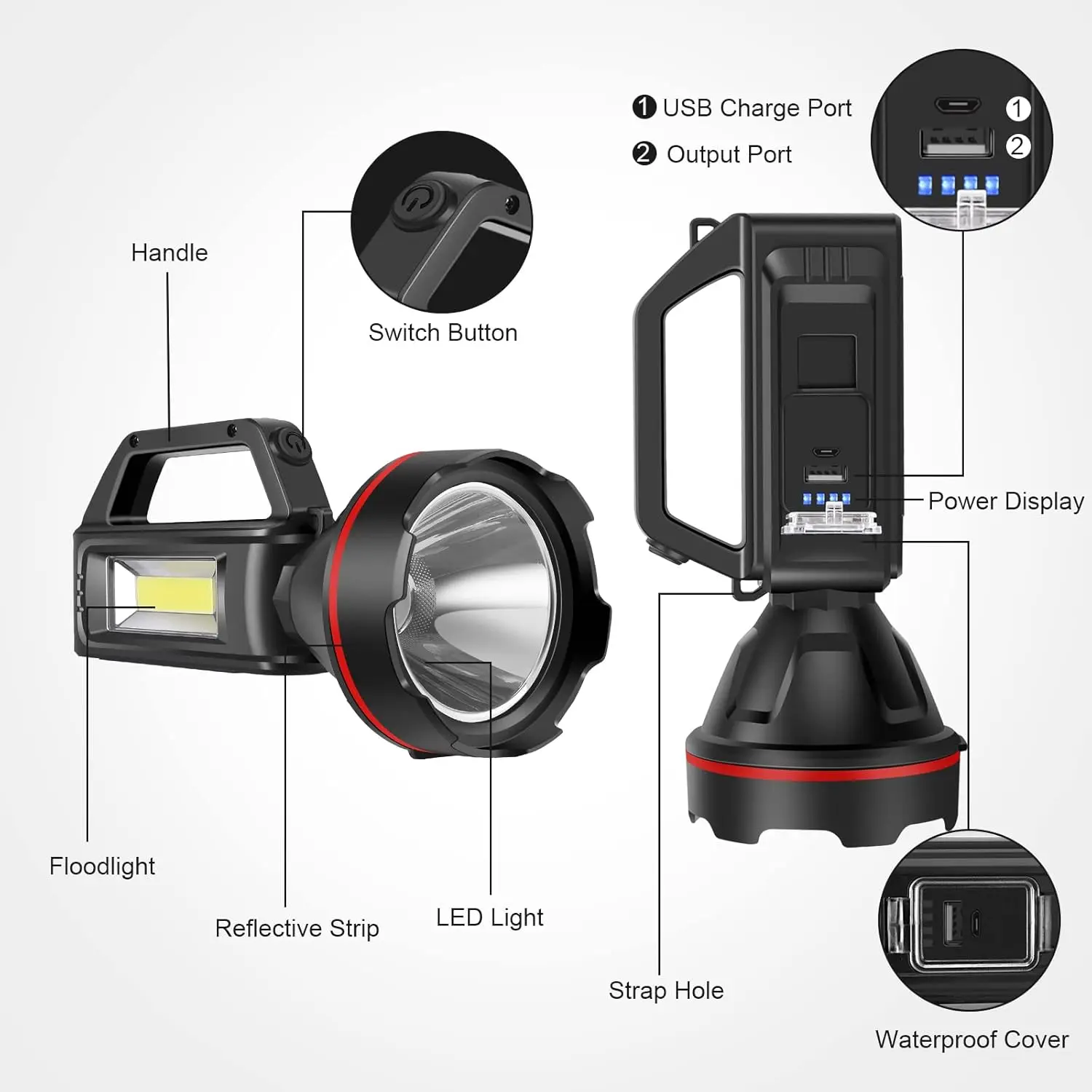 ❶ USB Charge Port
❷ Output Port

1
2

Handle

Switch Button

Power Display

Floodlight

Reflective Strip

LED Light

Strap Hole

Waterproof Cover