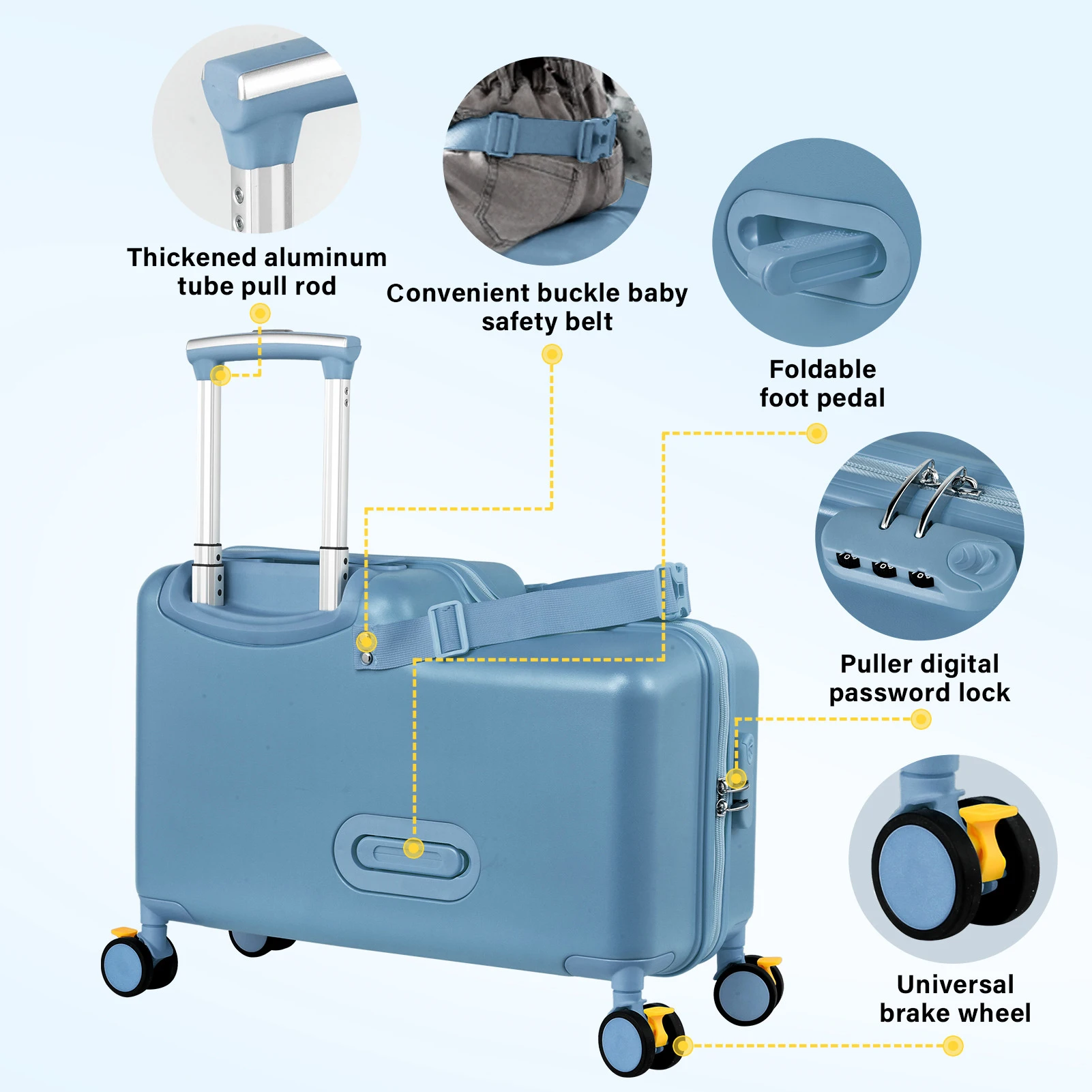 Thickened aluminum tube pull rod

Convenient buckle baby safety belt

Foldable foot pedal

Puller digital password lock

Universal brake wheel