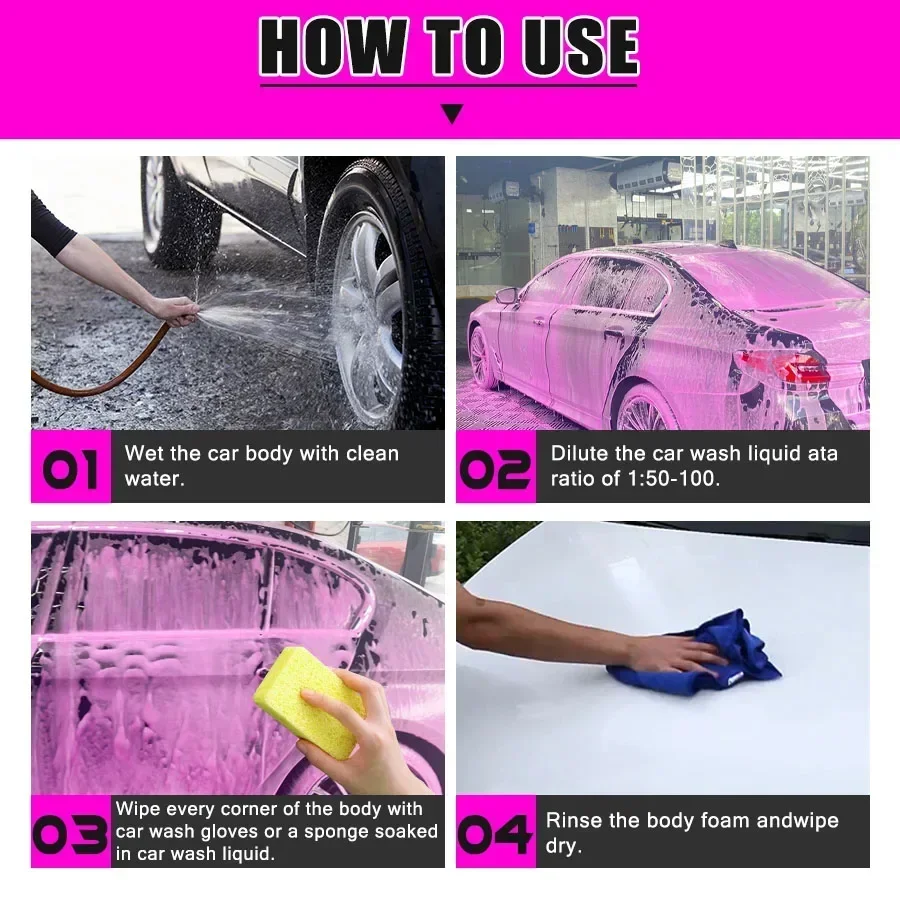 HOW TO USE

01 Wet the car body with clean water.

02 Dilute the car wash liquid ata ratio of 1:50-100.

03 Wipe every corner of the body with car wash gloves or a sponge soaked in car wash liquid.

04 Rinse the body foam andwipe dry.