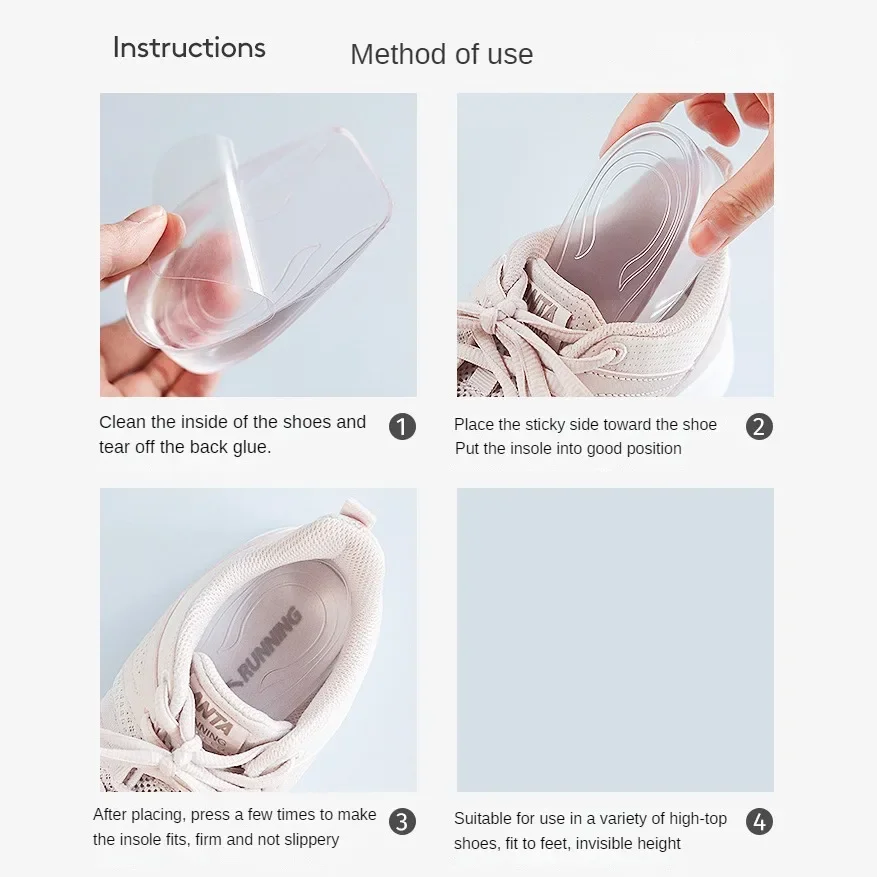 Instructions

Method of use

Clean the inside of the shoes and tear off the back glue. 1

Place the sticky side toward the shoe Put the insole into good position 2

RUNNING

NTA

After placing, press a few times to make the insole fits, firm and not slippery 3

Suitable for use in a variety of high-top shoes, fit to feet, invisible height 4