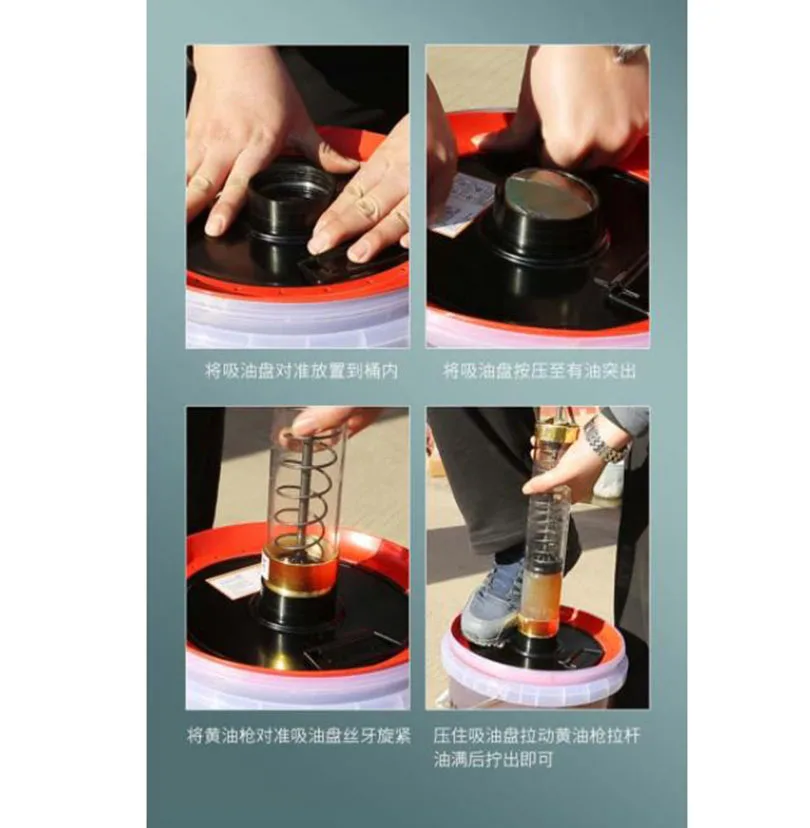 将吸油盘对准放置到桶内

将吸油盘按压至有油突出

将黄油枪对准吸油盘丝牙旋紧

压住吸油盘拉动黄油枪拉杆
油满后拧出即可