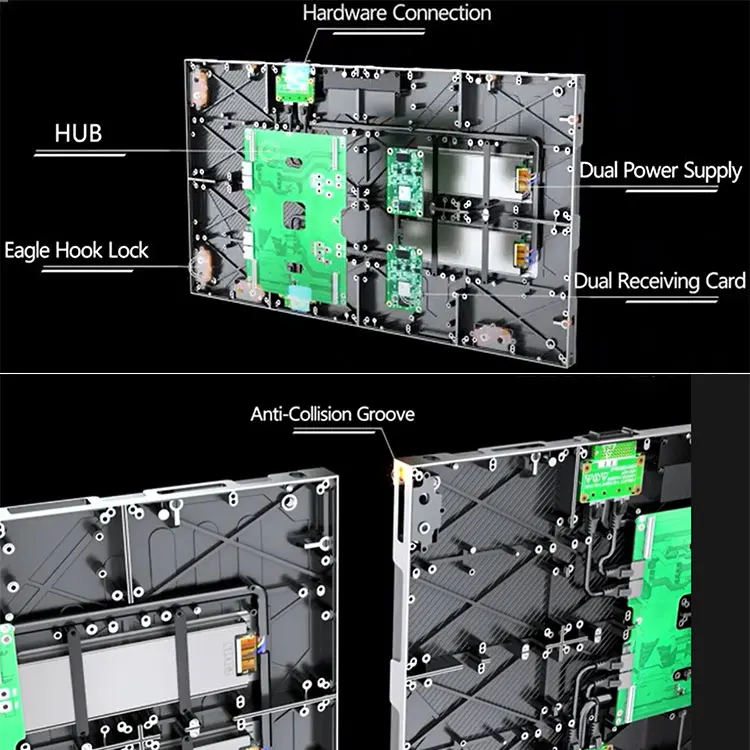 Hardware Connection

HUB

Dual Power Supply

Eagle Hook Lock

Dual Receiving Card

Anti-Collision Groove