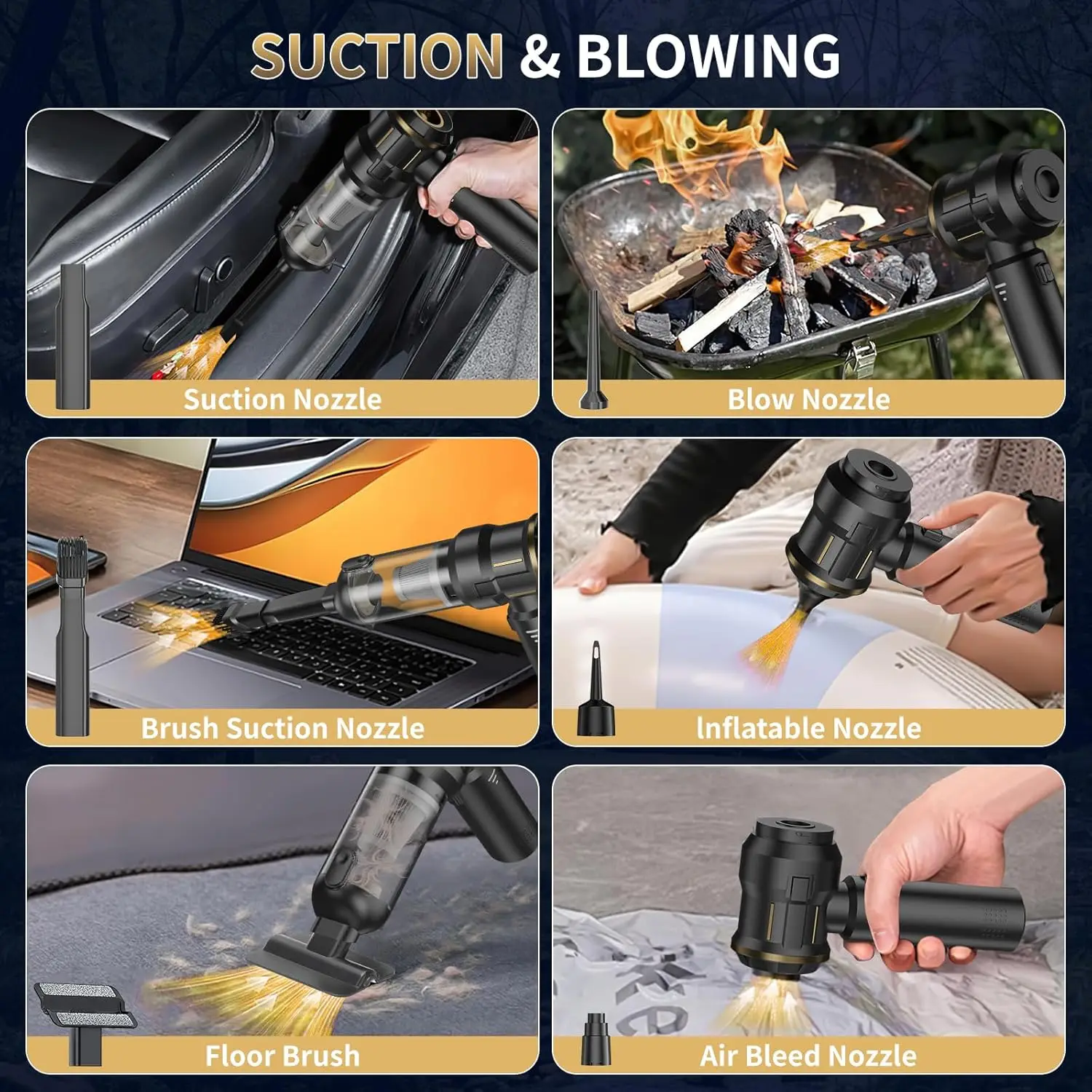 SUCTION & BLOWING

Suction Nozzle

Blow Nozzle

Brush Suction Nozzle

Inflatable Nozzle

Floor Brush

Air Bleed Nozzle